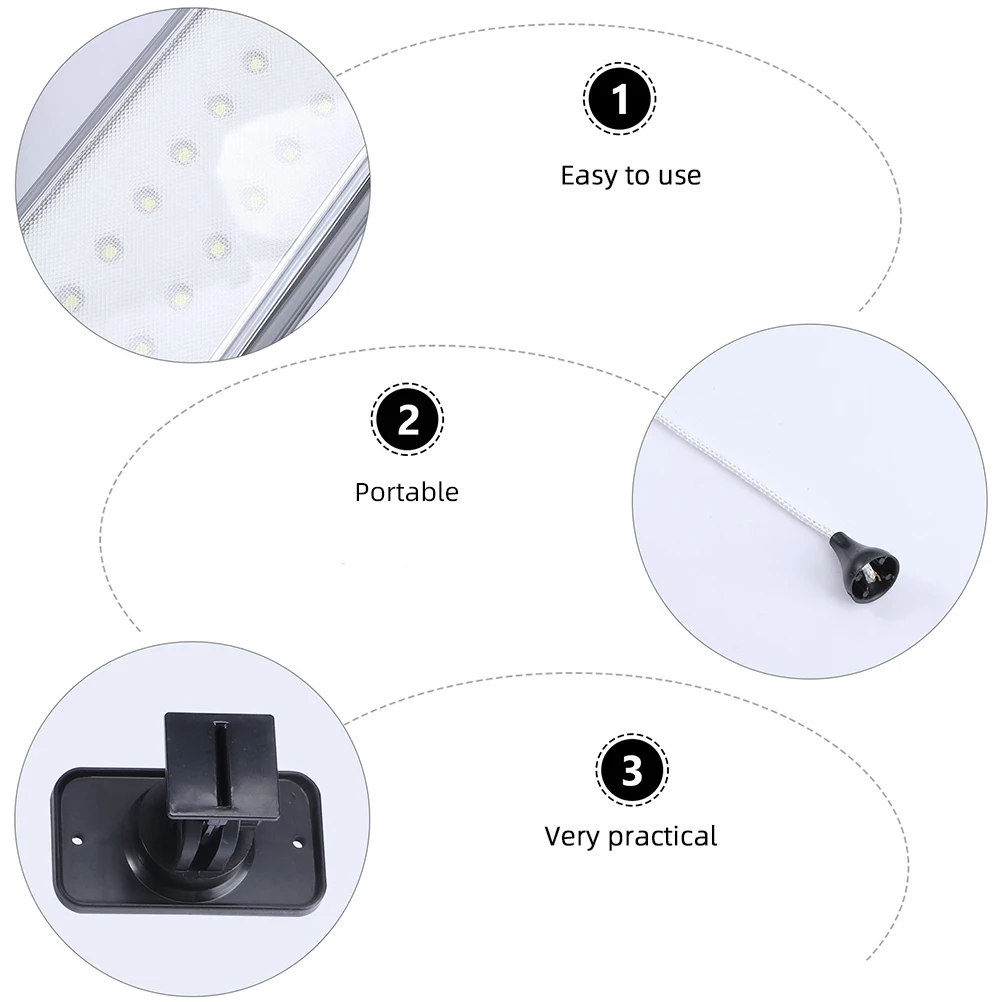 1
Easy to use

2
Portable

3
Very practical