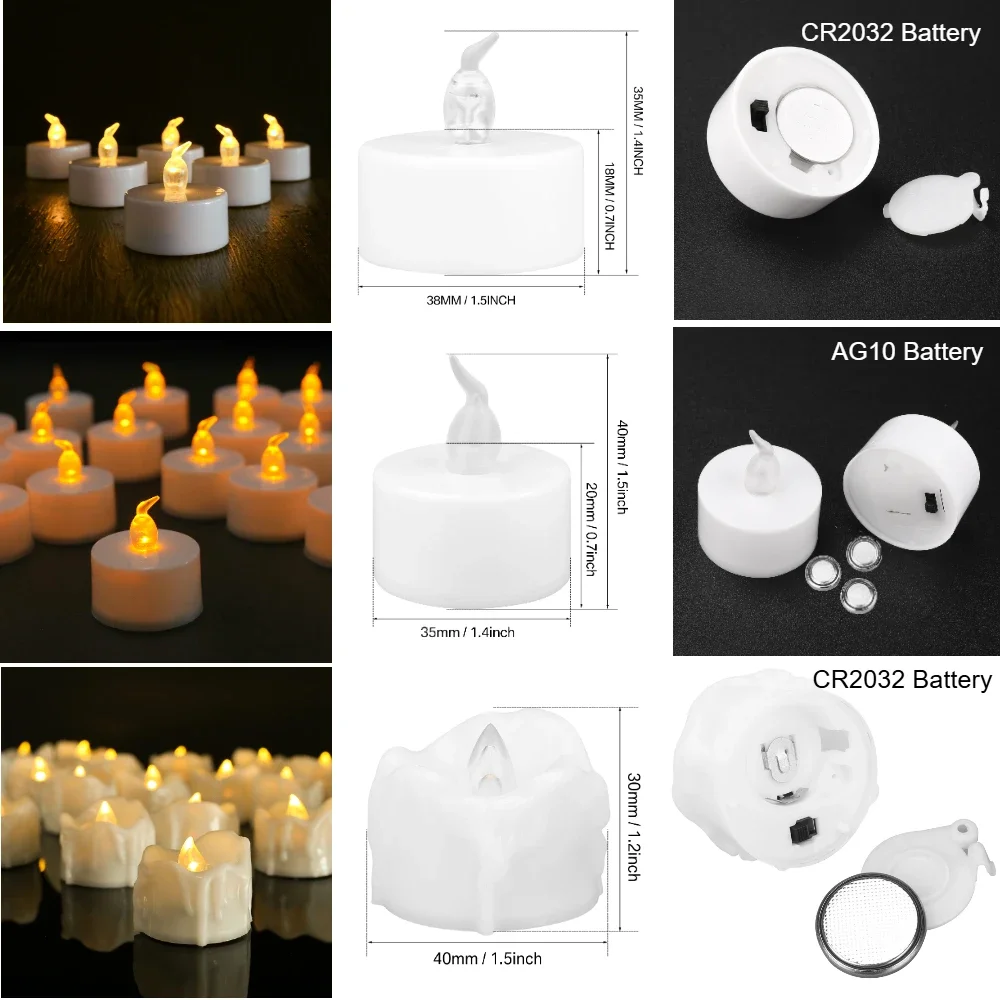 35MM / 1.4INCH
18MM / 0.7INCH
38MM / 1.5INCH

CR2032 Battery

40mm / 1.5inch
20mm / 0.7inch
35mm / 1.4inch

AG10 Battery

30mm / 1.2inch
40mm / 1.5inch

CR2032 Battery