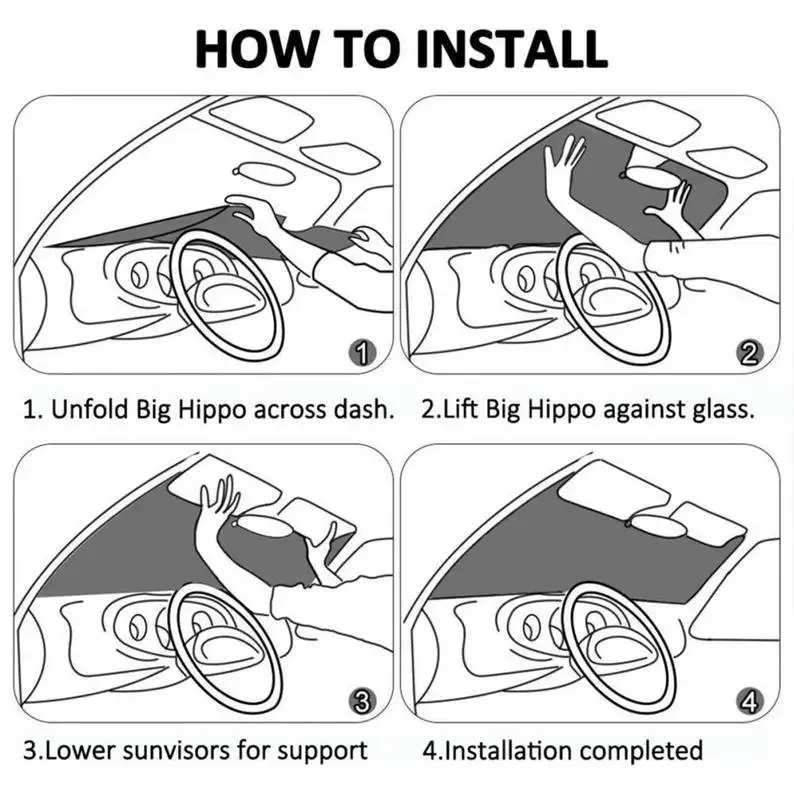 HOW TO INSTALL

1

2

1. Unfold Big Hippo across dash.

2.Lift Big Hippo against glass.

3

4

3.Lower sunvisors for support

4.Installation completed