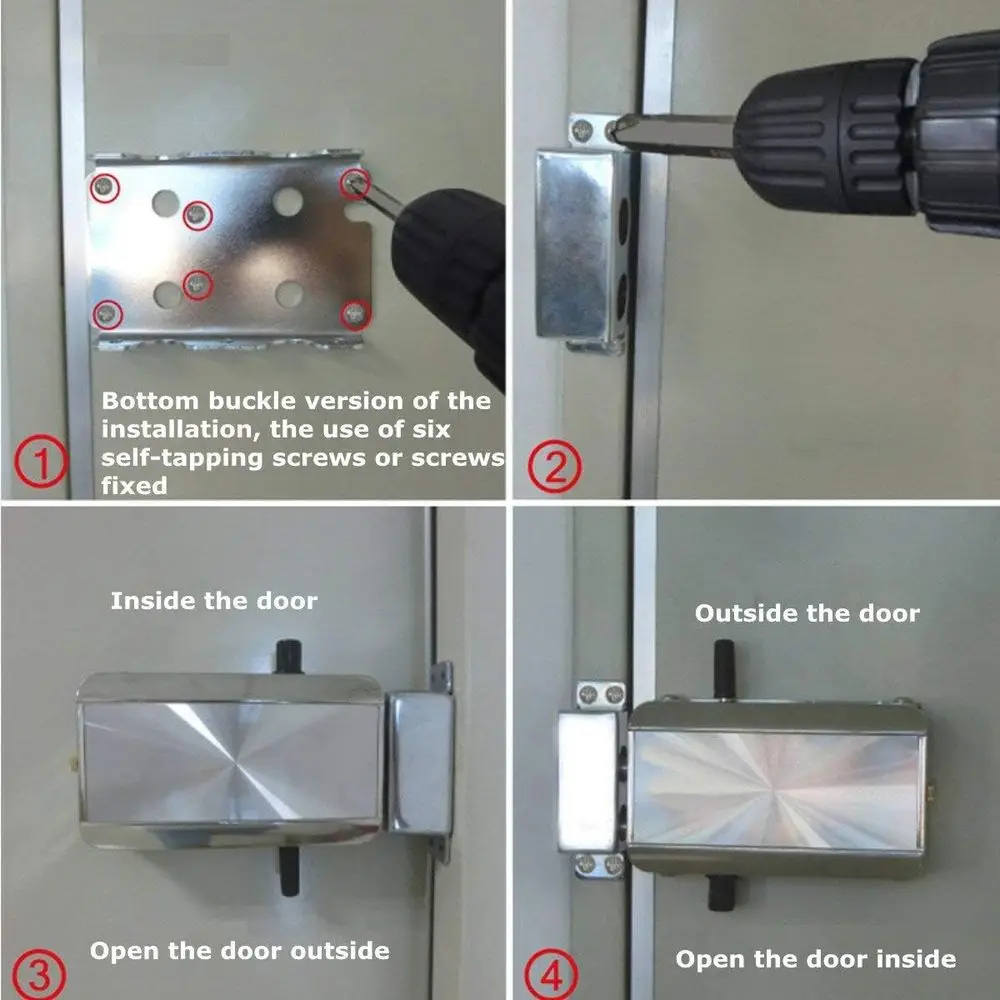 Bottom buckle version of the installation, the use of six self-tapping screws or screws fixed

①

②

Inside the door

Open the door outside

③

Outside the door

Open the door inside

④