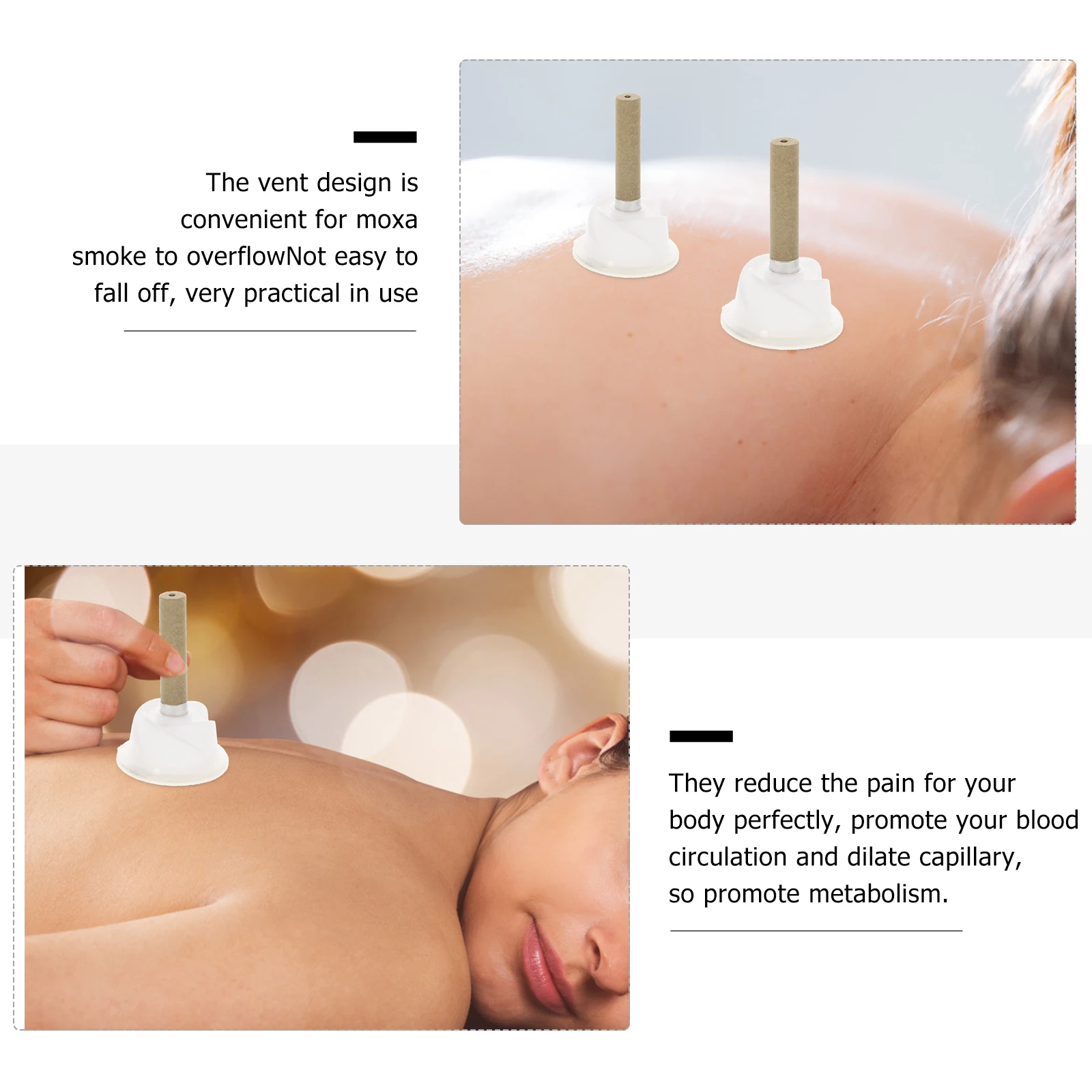 The vent design is convenient for moxa smoke to overflowNot easy to fall off, very practical in use

They reduce the pain for your body perfectly, promote your blood circulation and dilate capillary, so promote metabolism.