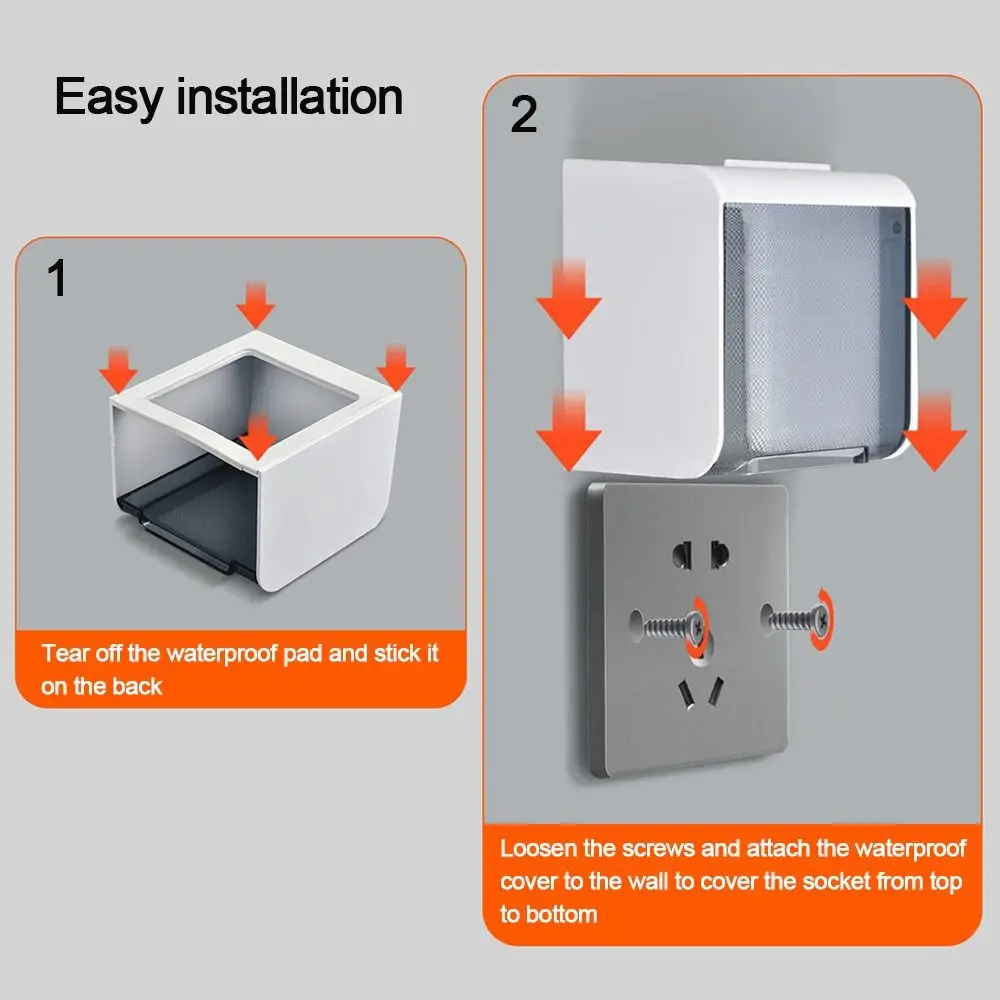 Easy installation

1

Tear off the waterproof pad and stick it on the back

2

Loosen the screws and attach the waterproof cover to the wall to cover the socket from top to bottom