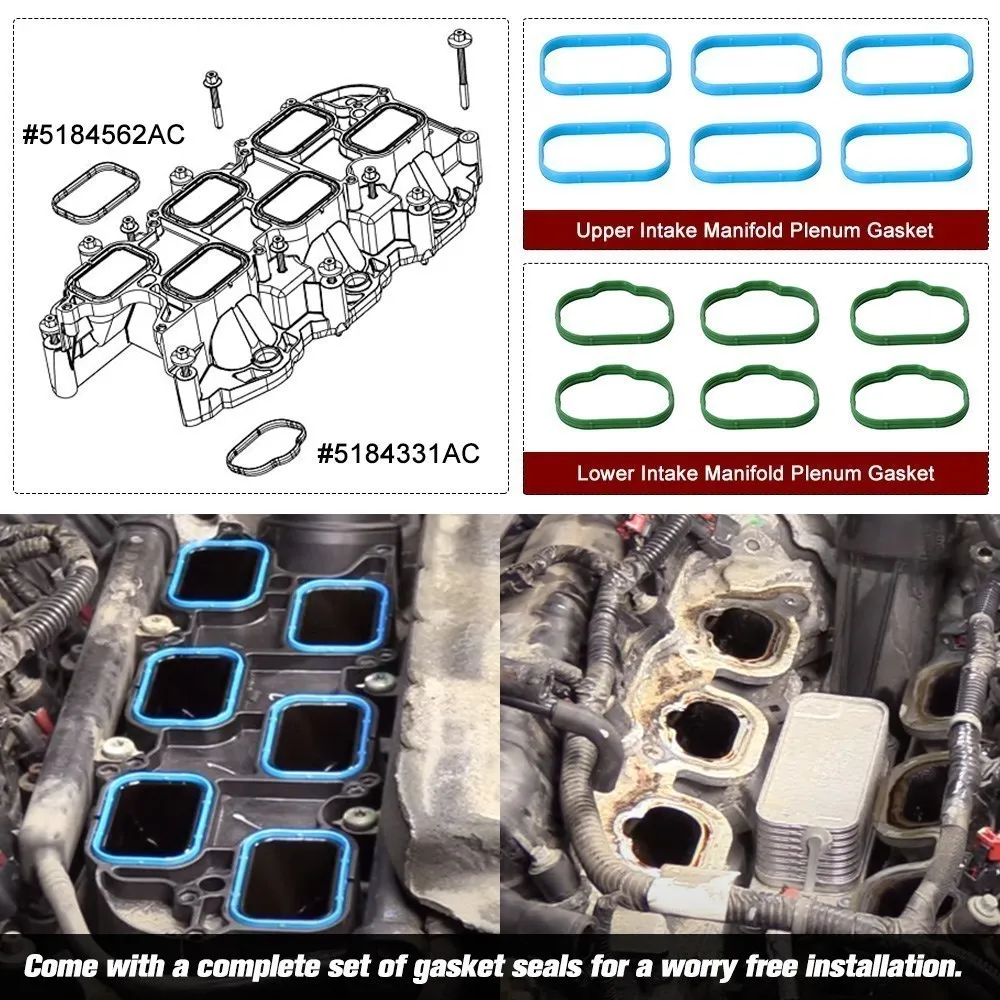 #5184562AC

#5184331AC

Upper Intake Manifold Plenum Gasket

Lower Intake Manifold Plenum Gasket

Come with a complete set of gasket seals for a worry free installation.