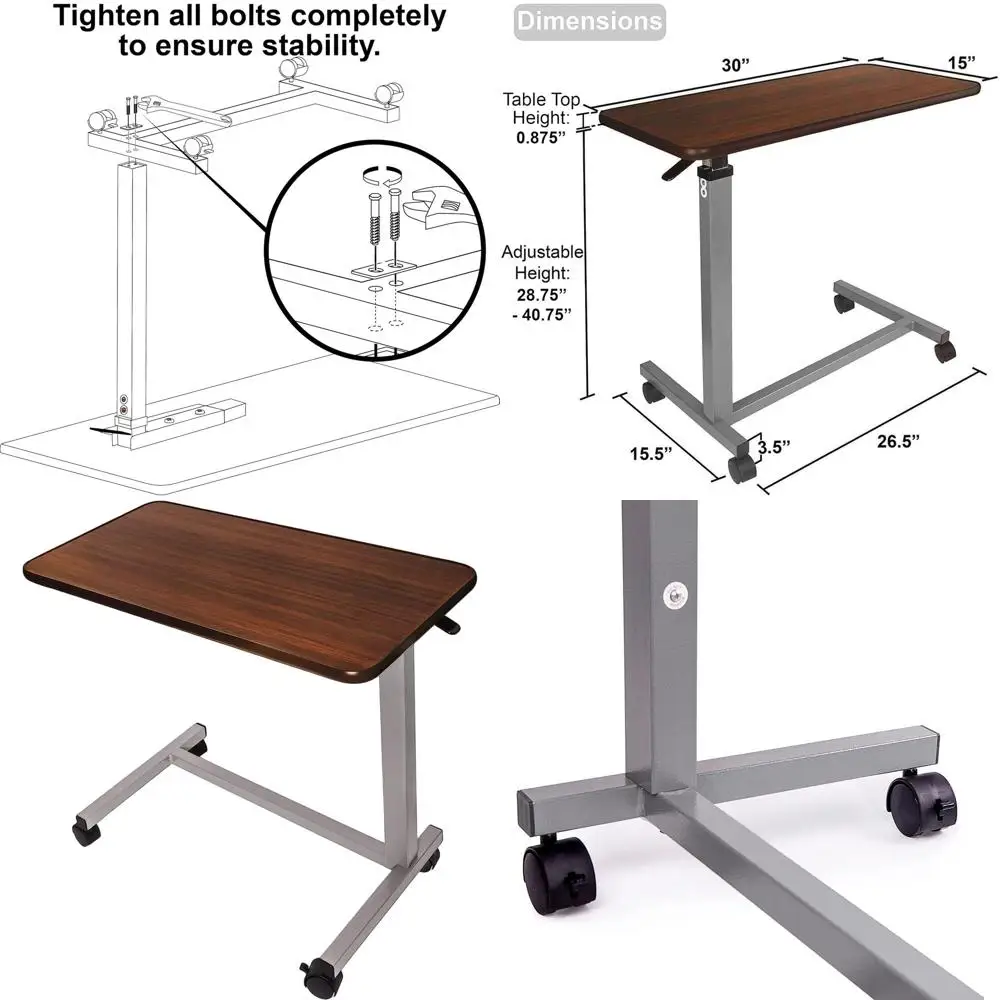 Tighten all bolts completely to ensure stability.

Dimensions

30”

15”

Table Top Height: 0.875”

Adjustable Height: 28.75” - 40.75”

15.5”

3.5”

26.5”