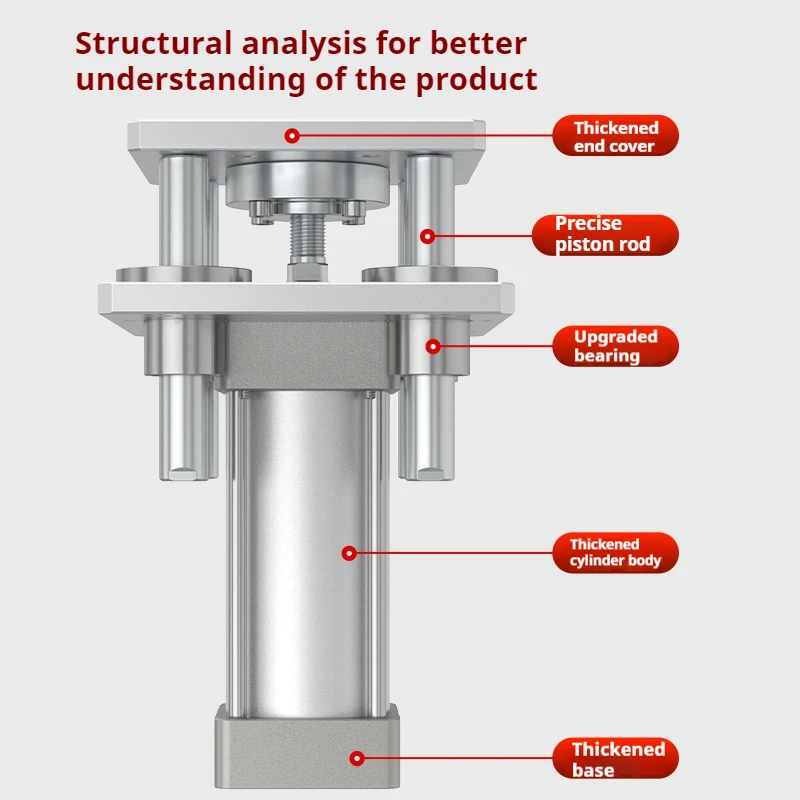 Structural analysis for better understanding of the product

Thickened end cover

Precise piston rod

Upgraded bearing

Thickened cylinder body

Thickened base