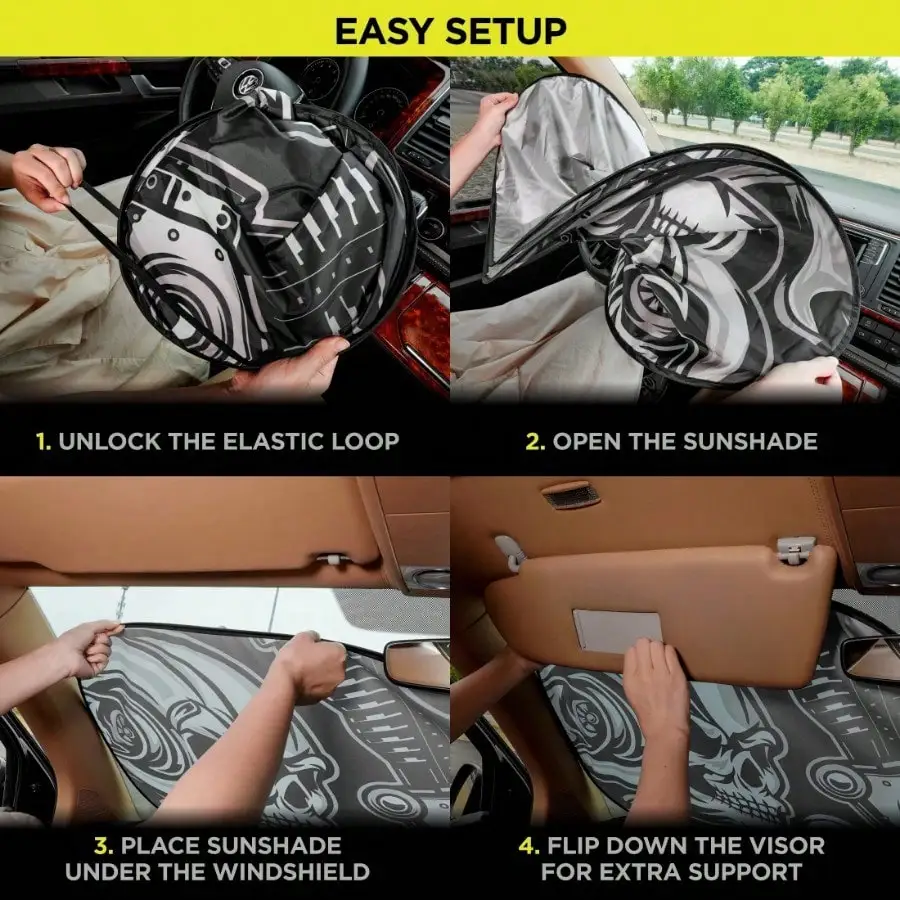 EASY SETUP

1. UNLOCK THE ELASTIC LOOP

2. OPEN THE SUNSHADE

3. PLACE SUNSHADE UNDER THE WINDSHIELD

4. FLIP DOWN THE VISOR FOR EXTRA SUPPORT