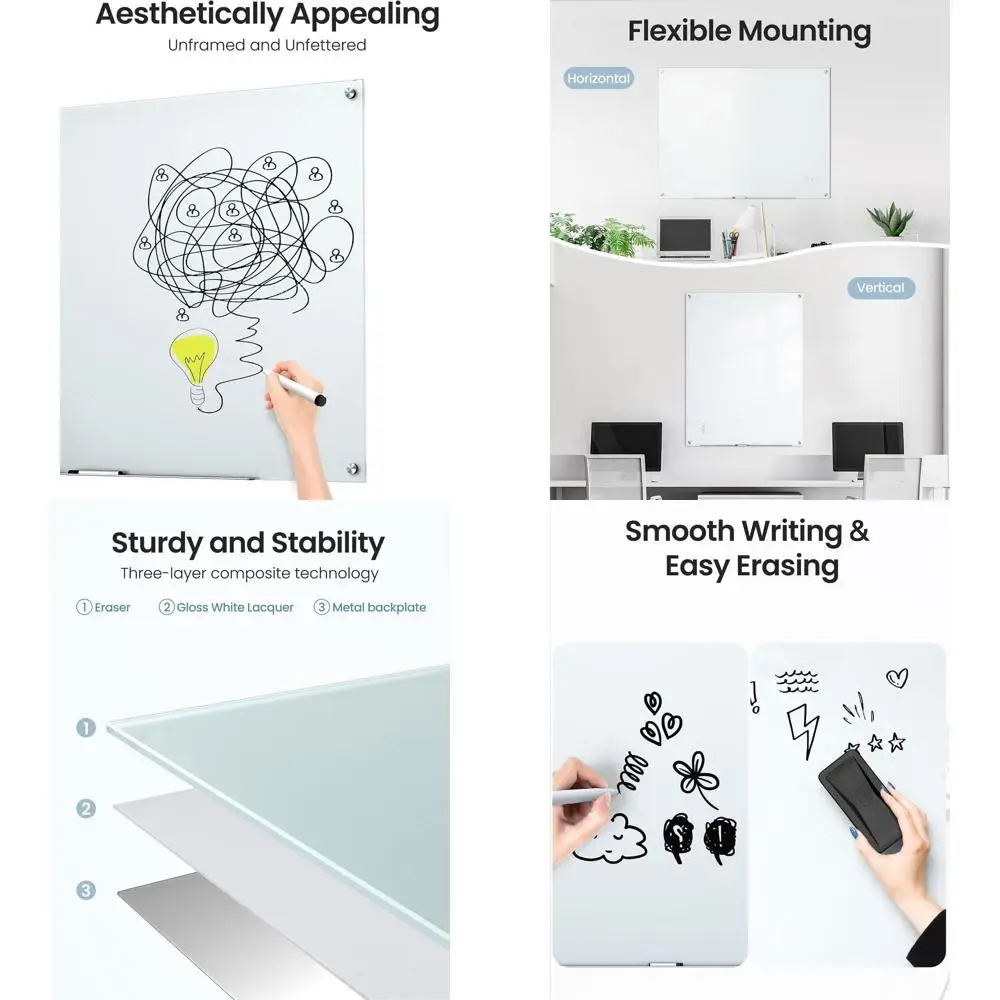 Aesthetically Appealing
Unframed and Unfettered

Flexible Mounting
Horizontal
Vertical

Sturdy and Stability
Three-layer composite technology
① Eraser ② Gloss White Lacquer ③ Metal backplate
1
2
3

Smooth Writing & Easy Erasing