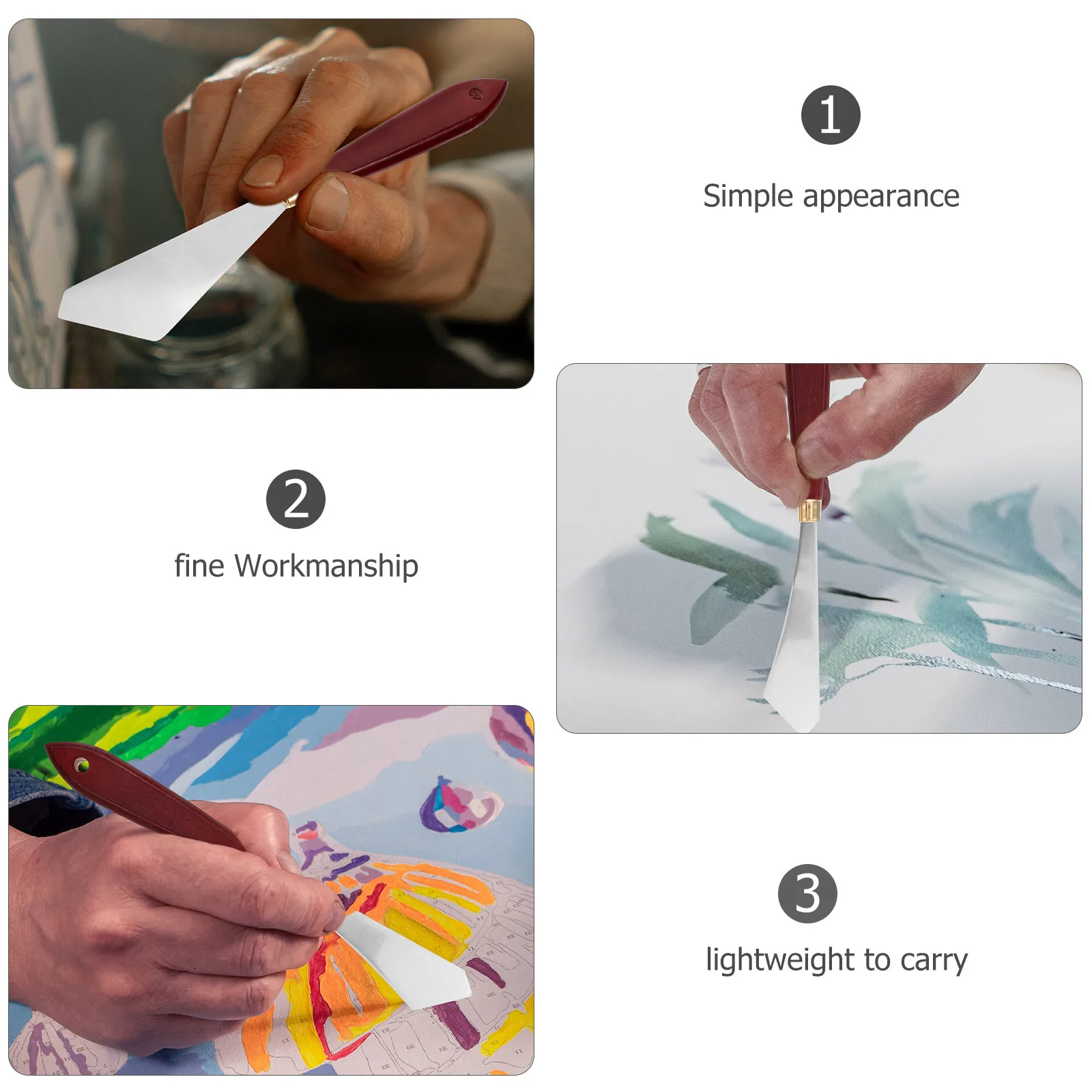 1
Simple appearance

2
fine Workmanship

3
lightweight to carry