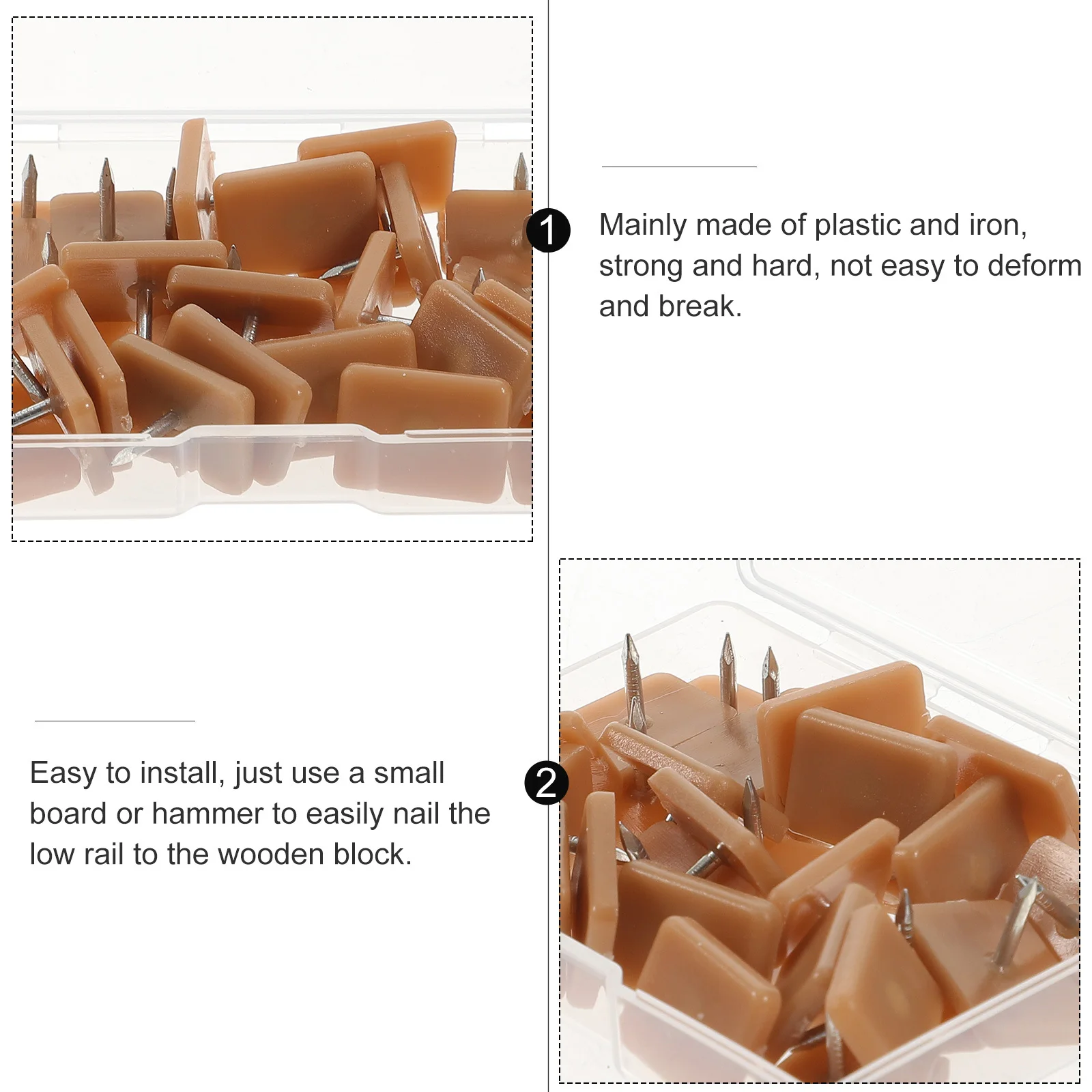 1

Mainly made of plastic and iron, strong and hard, not easy to deform and break.

2

Easy to install, just use a small board or hammer to easily nail the low rail to the wooden block.