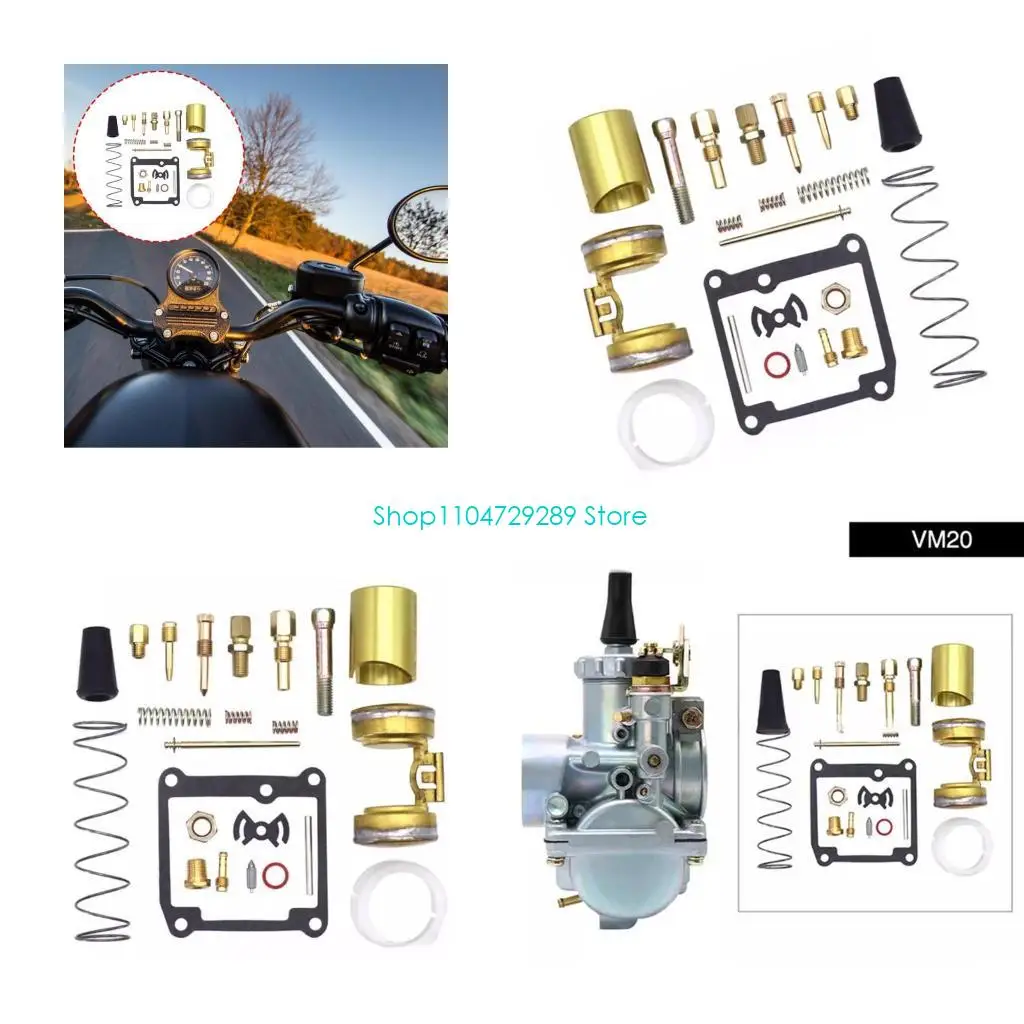 Shop1104729289 Store

VM20