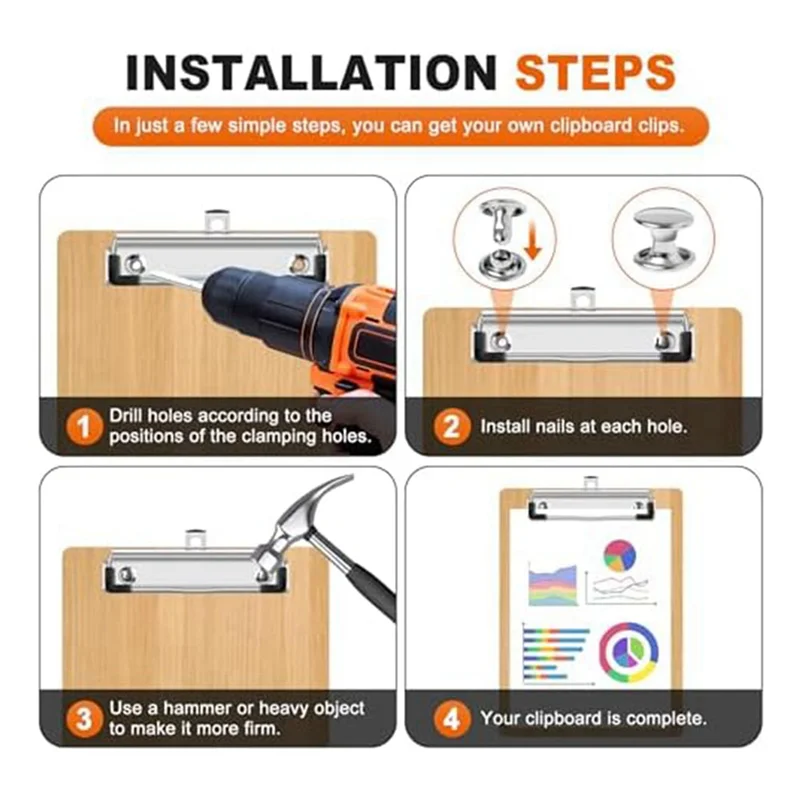 INSTALLATION STEPS

In just a few simple steps, you can get your own clipboard clips.

1 Drill holes according to the positions of the clamping holes.

2 Install nails at each hole.

3 Use a hammer or heavy object to make it more firm.

4 Your clipboard is complete.