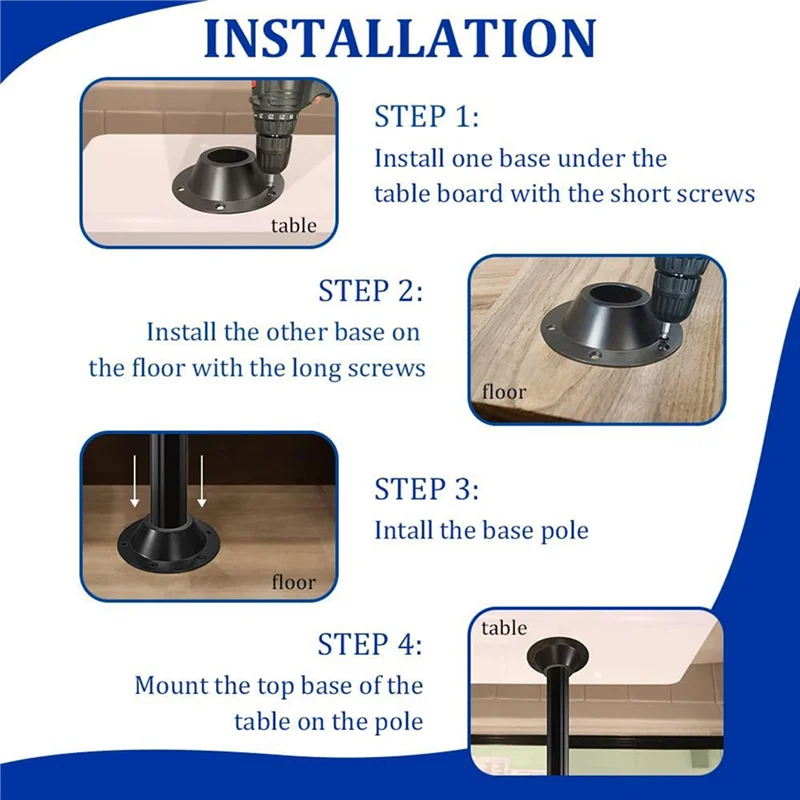 INSTALLATION

table

STEP 1:
Install one base under the table board with the short screws

STEP 2:
Install the other base on the floor with the long screws

floor

floor

STEP 3:
Intall the base pole

STEP 4:
Mount the top base of the table on the pole

table