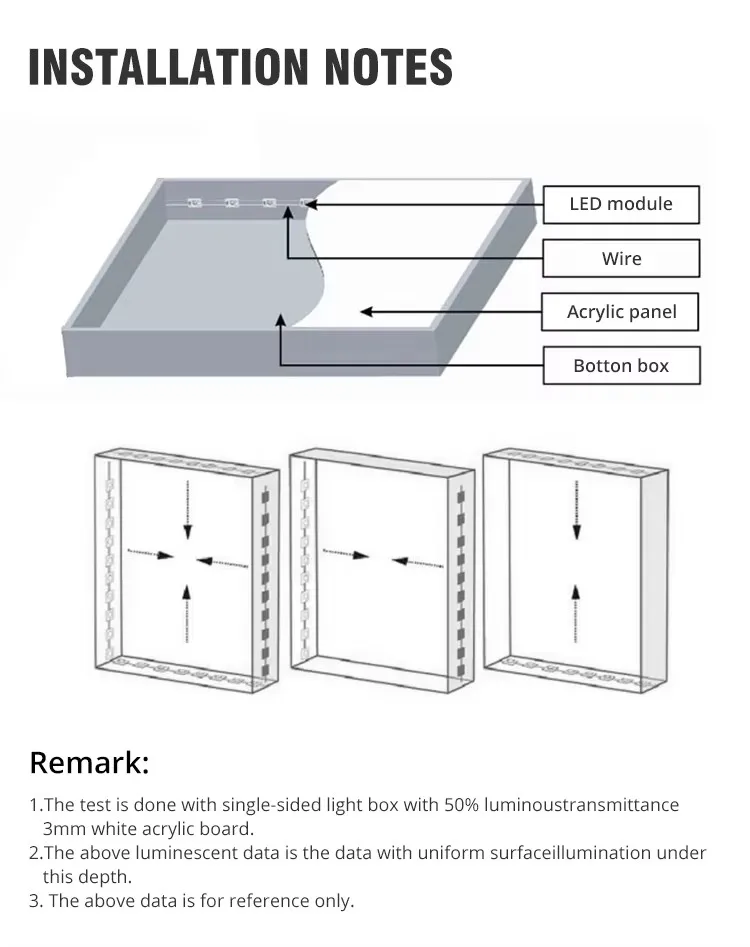 INSTALLATION NOTES

LED module

Wire

Acrylic panel

Botton box

Remark:

1.The test is done with single-sided light box with 50% luminoustransmittance 3mm white acrylic board.
2.The above luminescent data is the data with uniform surfaceillumination under this depth.
3. The above data is for reference only.