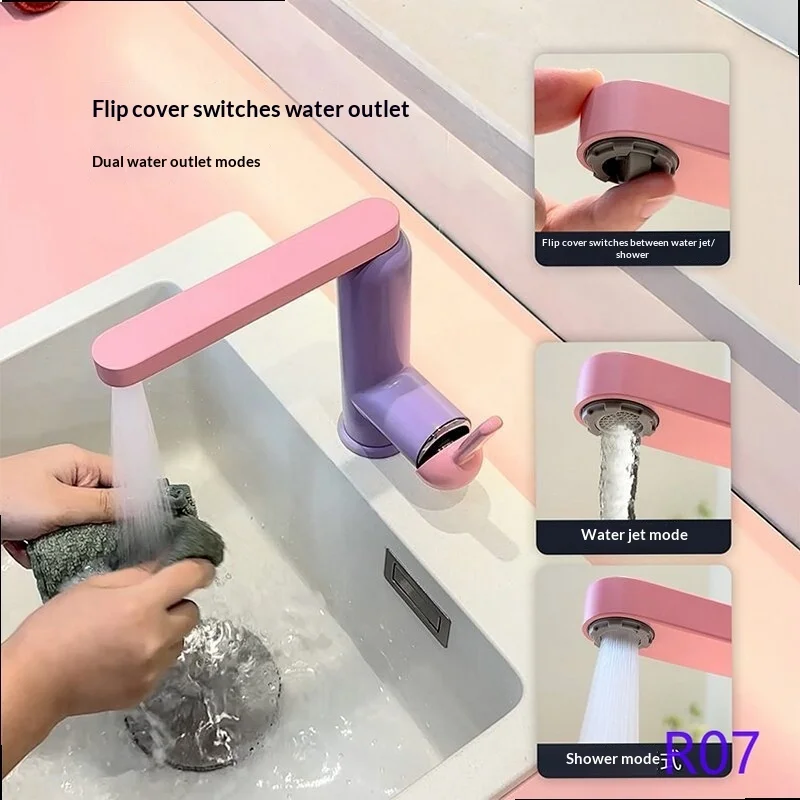 Flip cover switches water outlet

Dual water outlet modes

Flip cover switches between water jet/ shower

Water jet mode

Shower mode式

R07