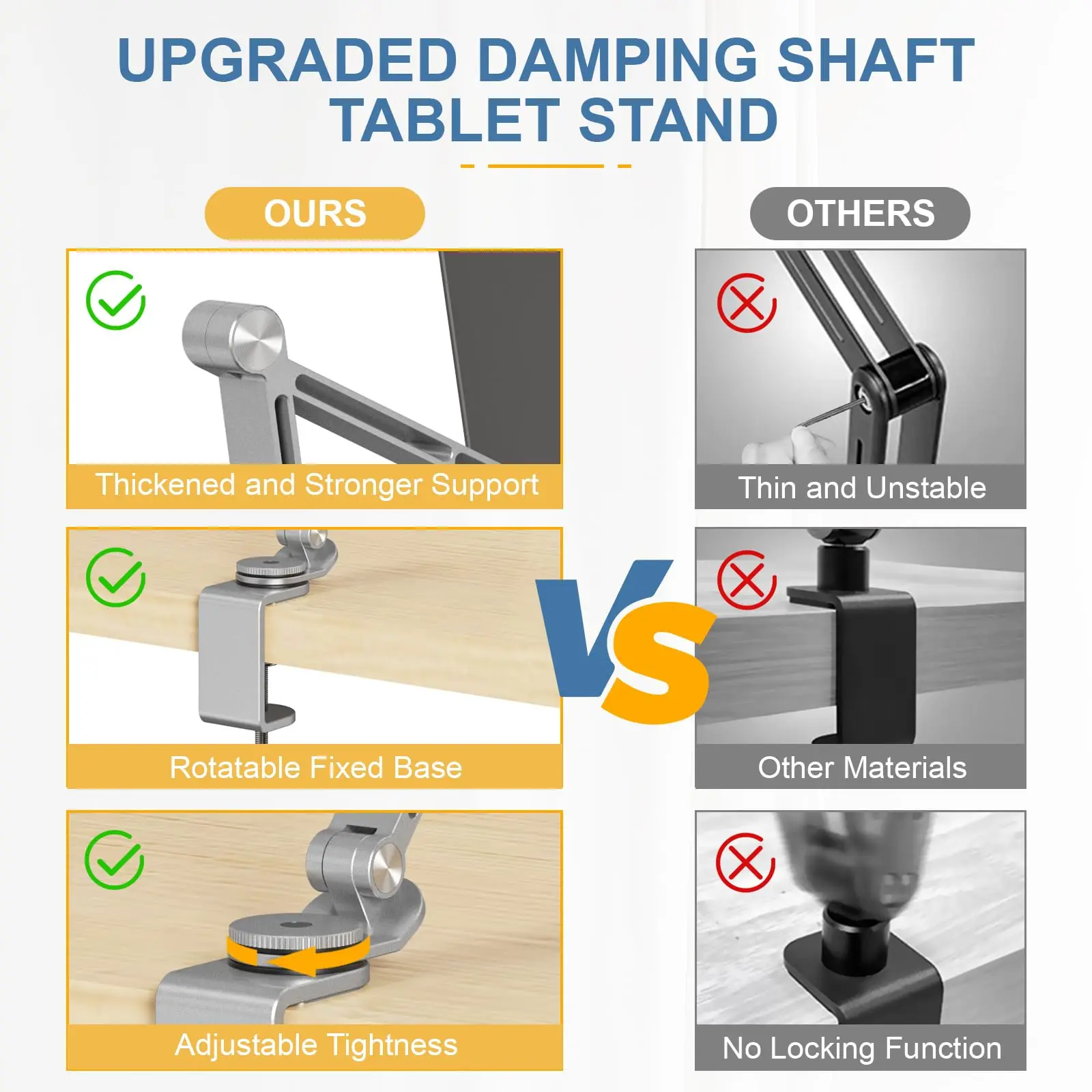 UPGRADED DAMPING SHAFT TABLET STAND

OURS

Thickened and Stronger Support

Rotatable Fixed Base

Adjustable Tightness

VS

OTHERS

Thin and Unstable

Other Materials

No Locking Function