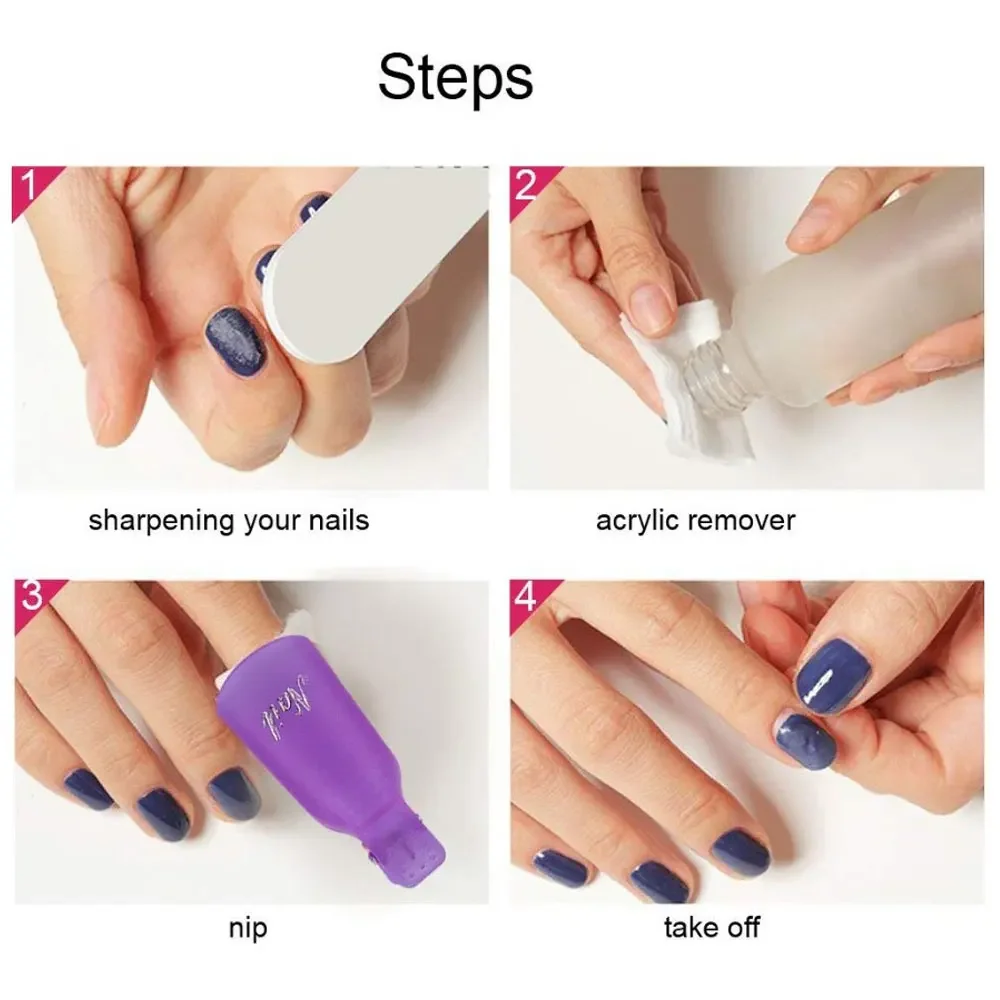 Steps

1

sharpening your nails

2

acrylic remover

3

Nail

nip

4

take off