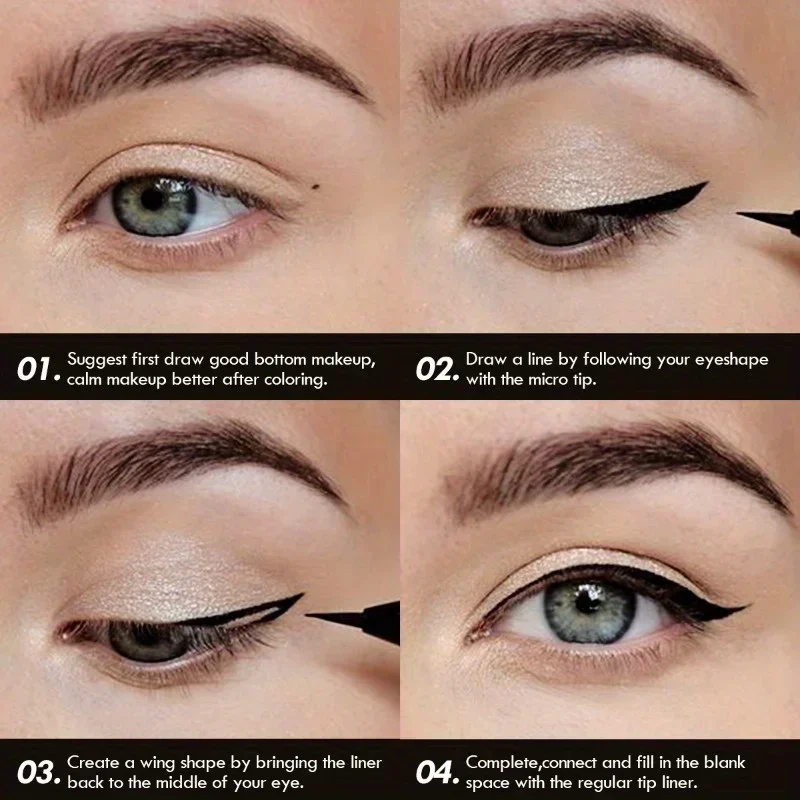 01. Suggest first draw good bottom makeup, calm makeup better after coloring.

02. Draw a line by following your eyeshape with the micro tip.

03. Create a wing shape by bringing the liner back to the middle of your eye.

04. Complete,connect and fill in the blank space with the regular tip liner.