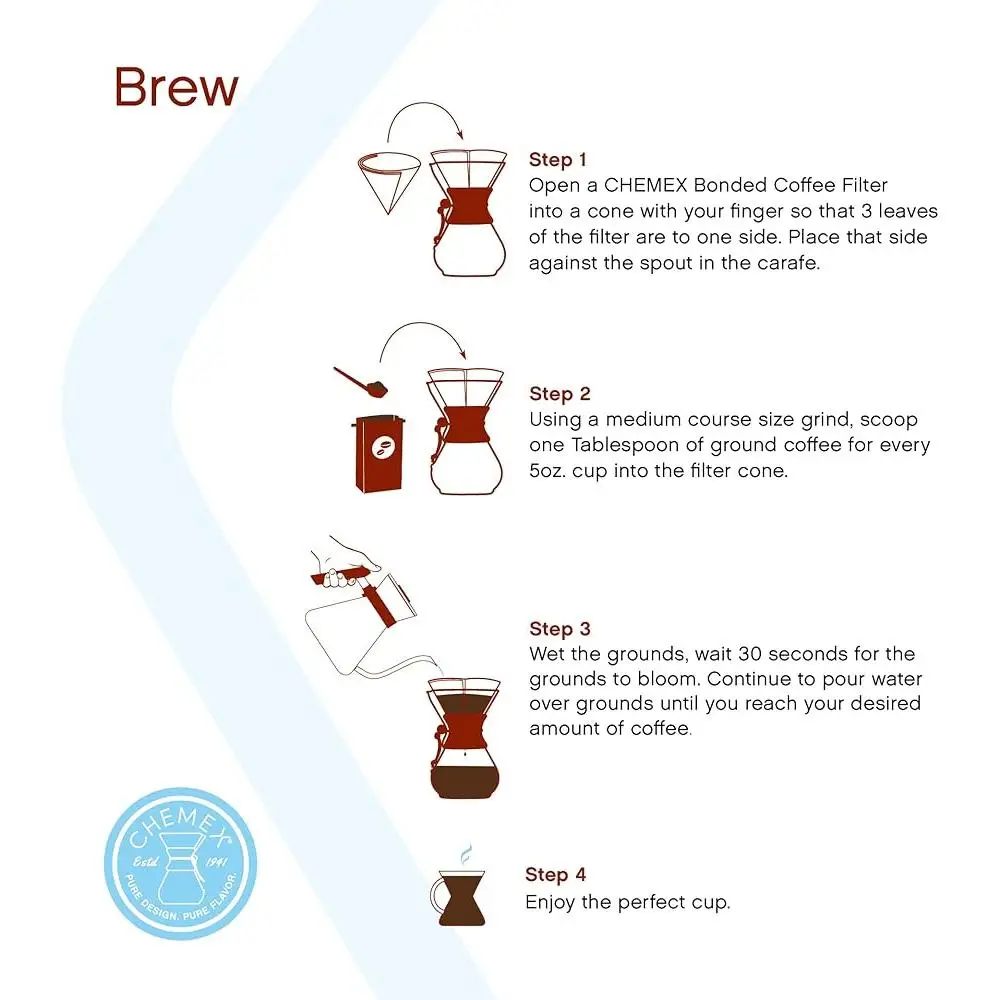 Brew

Step 1
Open a CHEMEX Bonded Coffee Filter into a cone with your finger so that 3 leaves of the filter are to one side. Place that side against the spout in the carafe.

Step 2
Using a medium course size grind, scoop one Tablespoon of ground coffee for every 5oz. cup into the filter cone.

Step 3
Wet the grounds, wait 30 seconds for the grounds to bloom. Continue to pour water over grounds until you reach your desired amount of coffee.

Step 4
Enjoy the perfect cup.

CHEMEX
Estd 1941
PURE DESIGN. PURE FLAVOR.