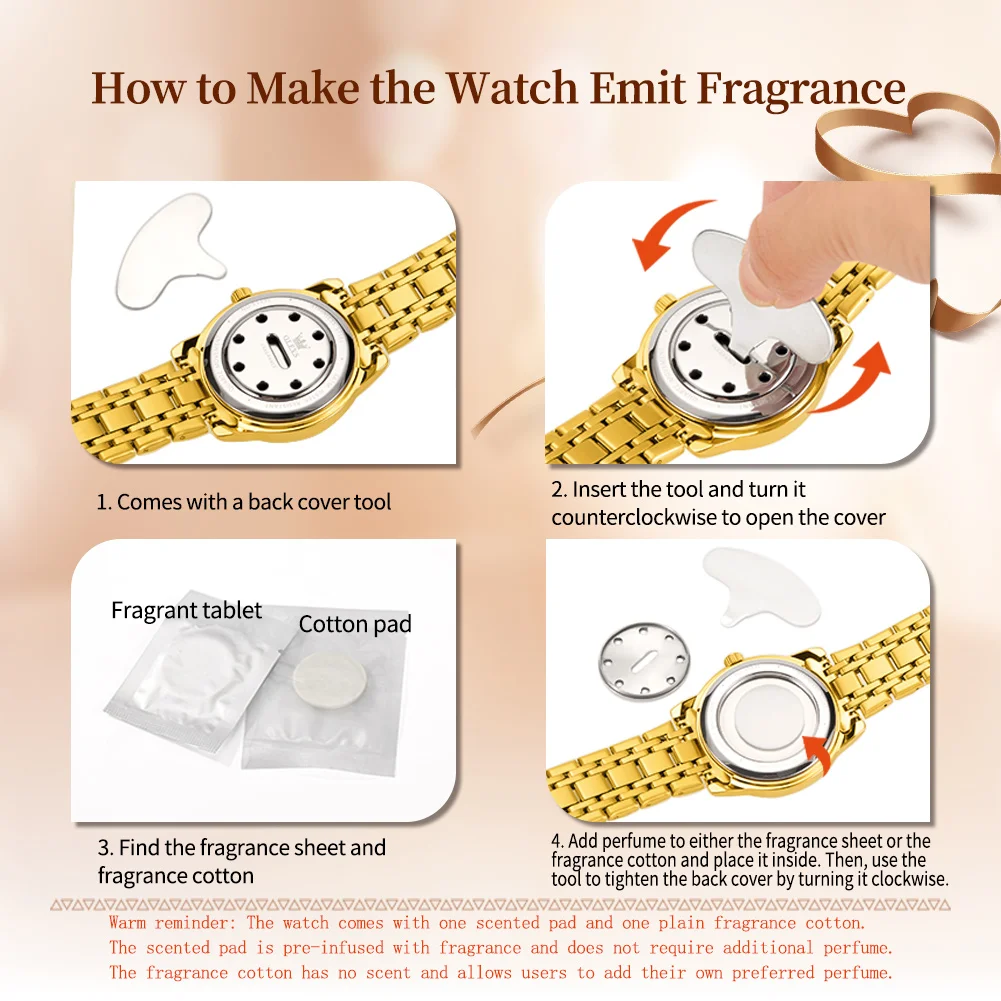 How to Make the Watch Emit Fragrance

1. Comes with a back cover tool

2. Insert the tool and turn it counterclockwise to open the cover

Fragrant tablet

Cotton pad

3. Find the fragrance sheet and fragrance cotton

4. Add perfume to either the fragrance sheet or the fragrance cotton and place it inside. Then, use the tool to tighten the back cover by turning it clockwise.

Warm reminder: The watch comes with one scented pad and one plain fragrance cotton.
The scented pad is pre-infused with fragrance and does not require additional perfume.
The fragrance cotton has no scent and allows users to add their own preferred perfume.