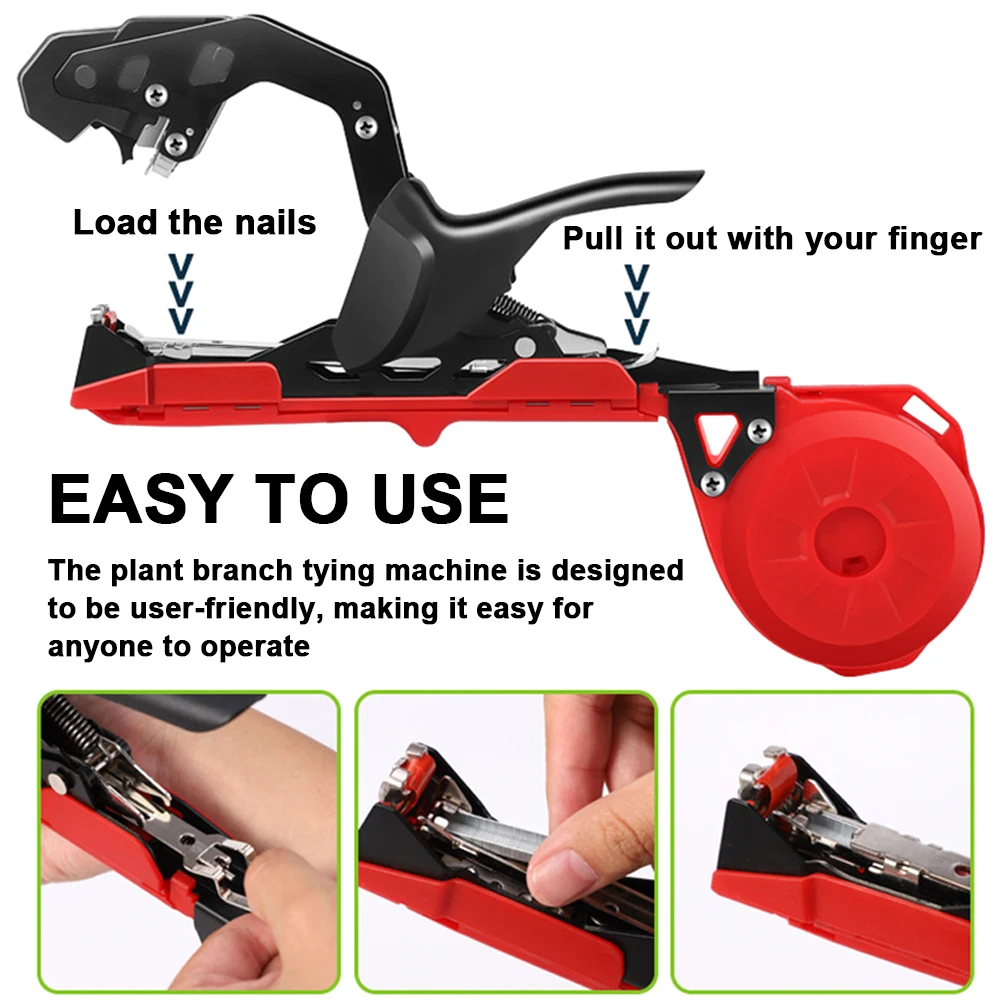 Load the nails

Pull it out with your finger

EASY TO USE

The plant branch tying machine is designed to be user-friendly, making it easy for anyone to operate