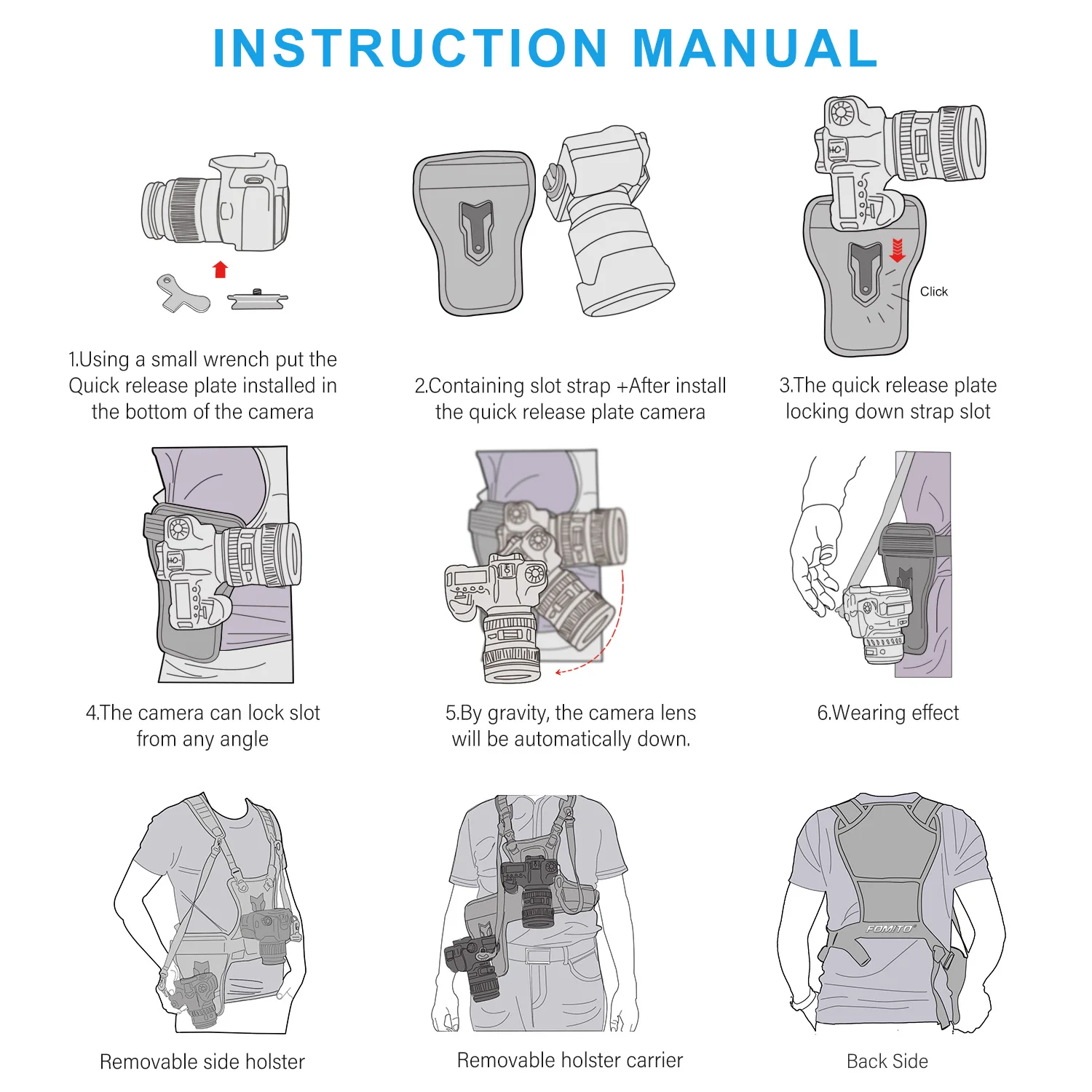 INSTRUCTION MANUAL

1.Using a small wrench put the Quick release plate installed in the bottom of the camera

2.Containing slot strap +After install the quick release plate camera

Click

3.The quick release plate locking down strap slot

4.The camera can lock slot from any angle

5.By gravity, the camera lens will be automatically down.

6.Wearing effect

Removable side holster

Removable holster carrier

FOMITO

Back Side