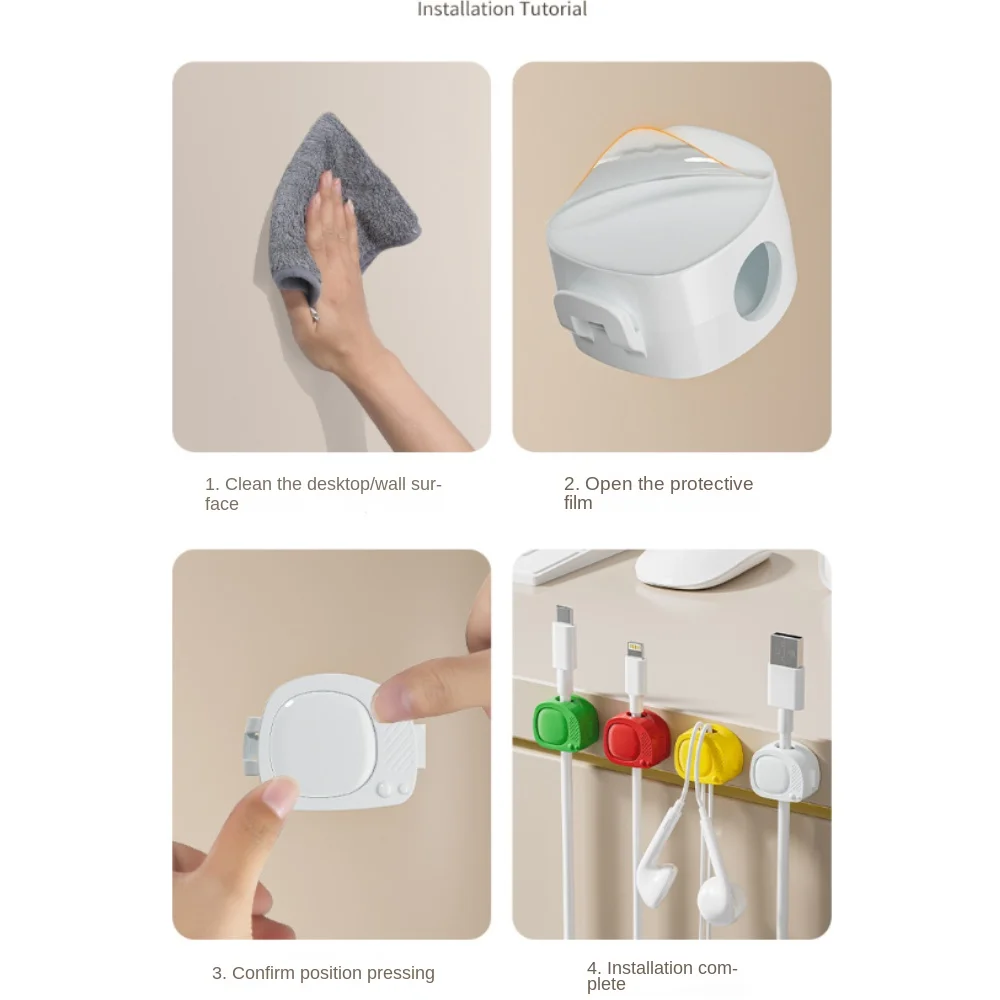 Installation Tutorial

1. Clean the desktop/wall surface

2. Open the protective film

3. Confirm position pressing

4. Installation complete