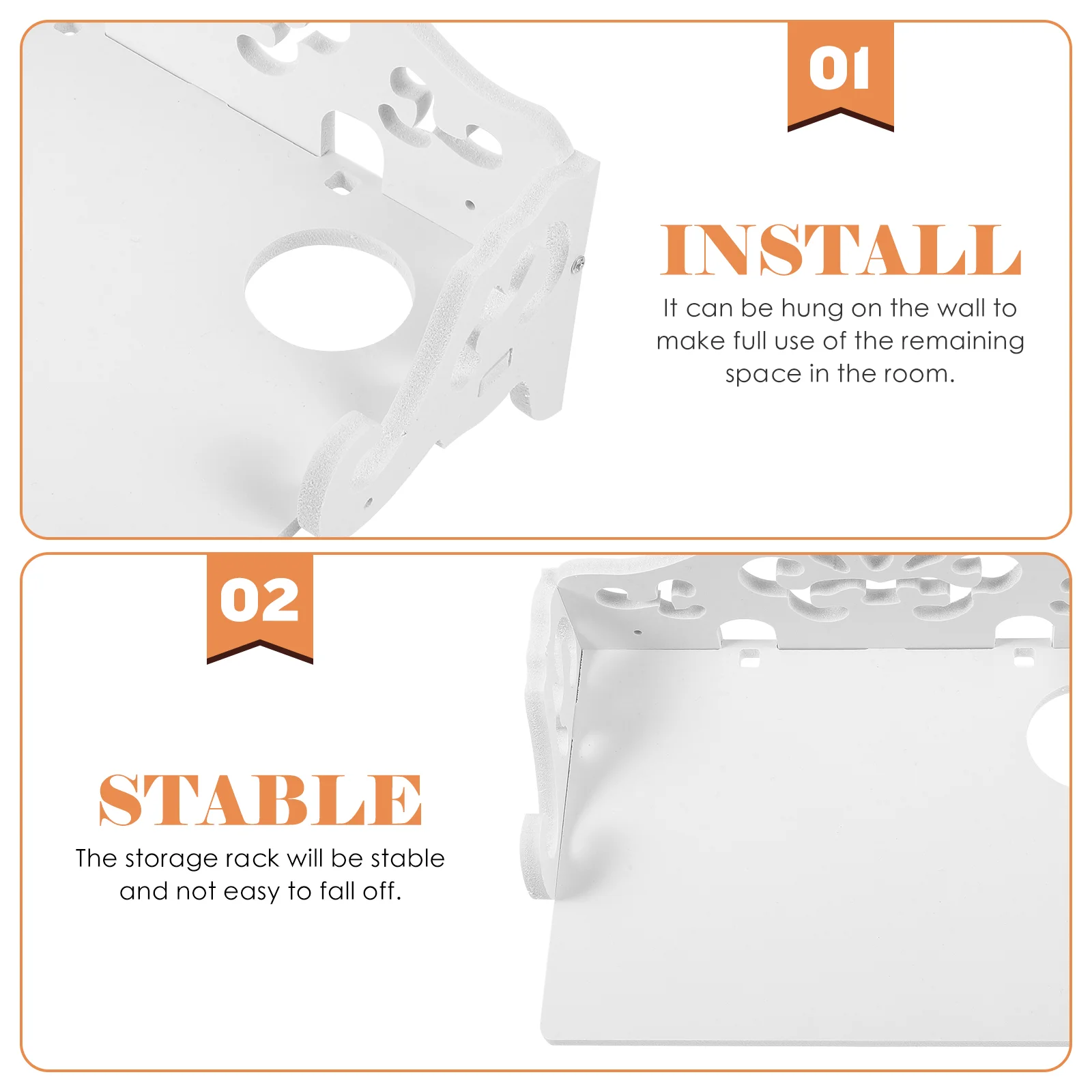 01

INSTALL

It can be hung on the wall to make full use of the remaining space in the room.

02

STABLE

The storage rack will be stable and not easy to fall off.