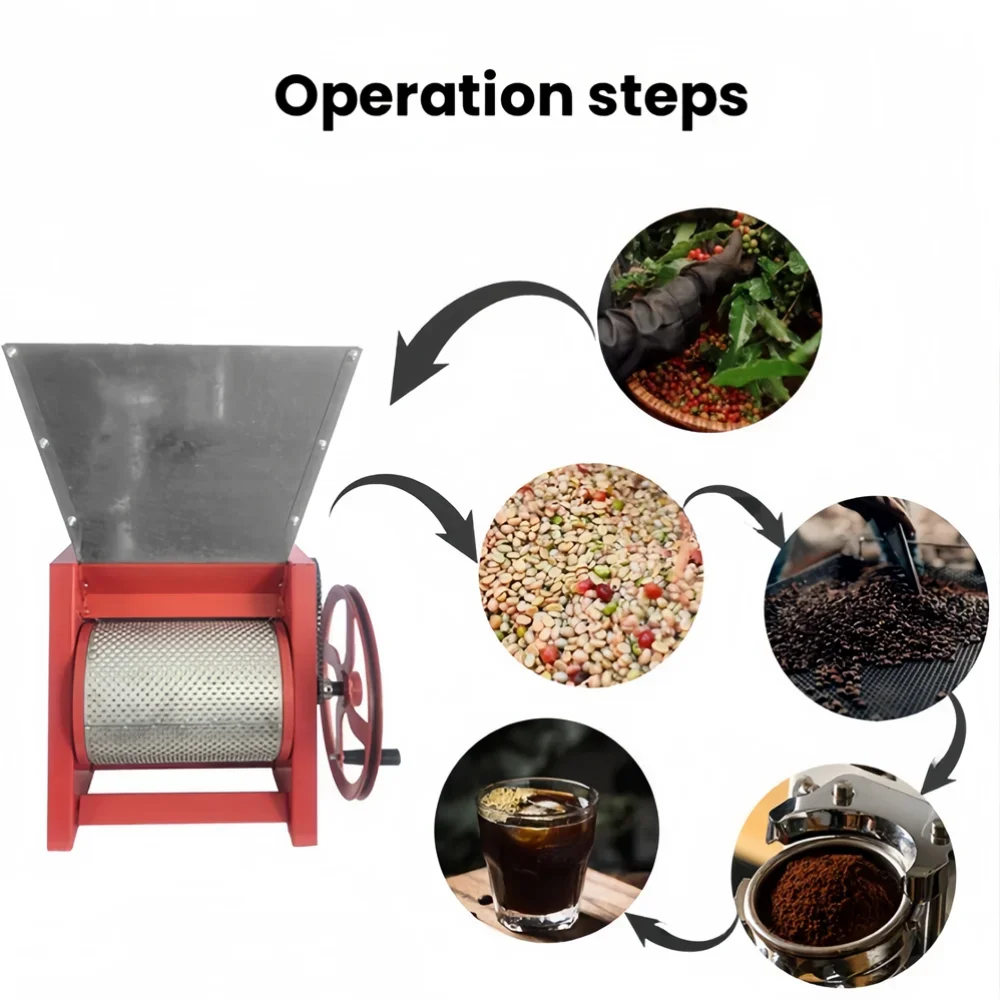 Operation steps