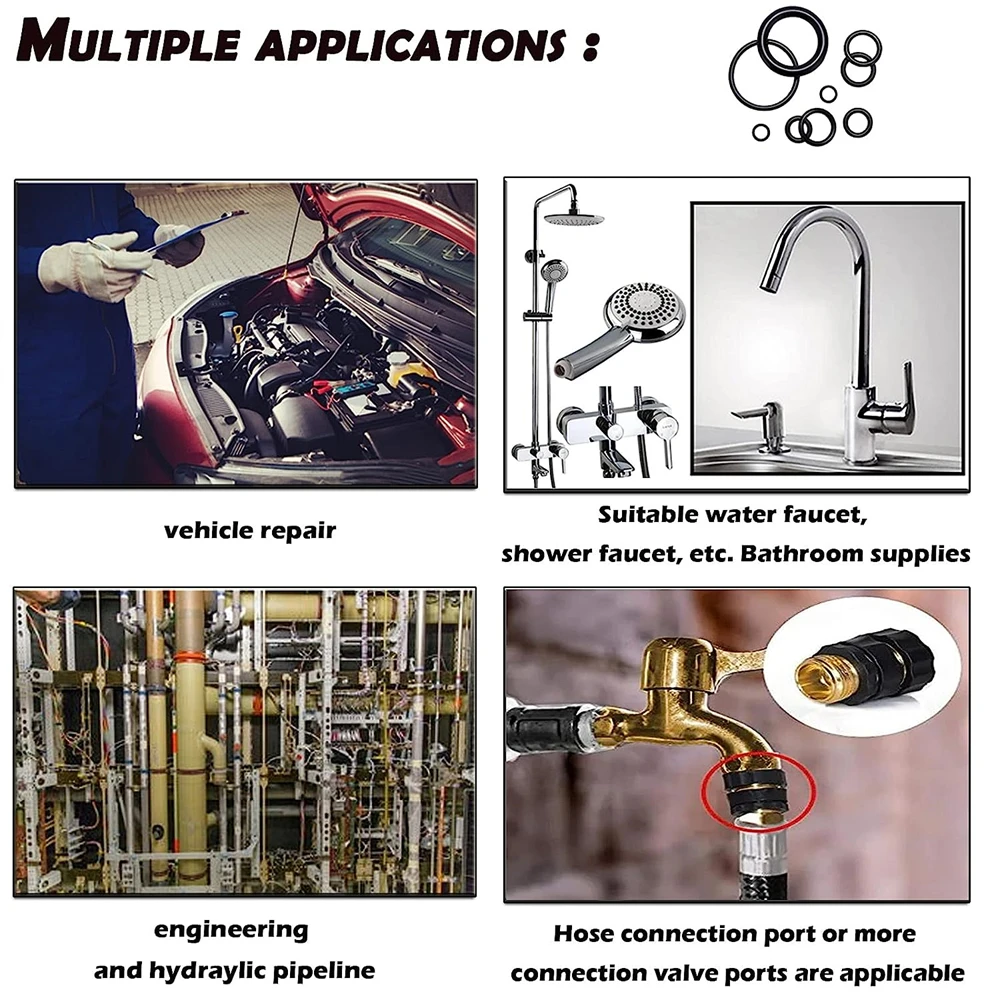 MULTIPLE APPLICATIONS :

vehicle repair

Suitable water faucet, shower faucet, etc. Bathroom supplies

engineering and hydraylic pipeline

Hose connection port or more connection valve ports are applicable