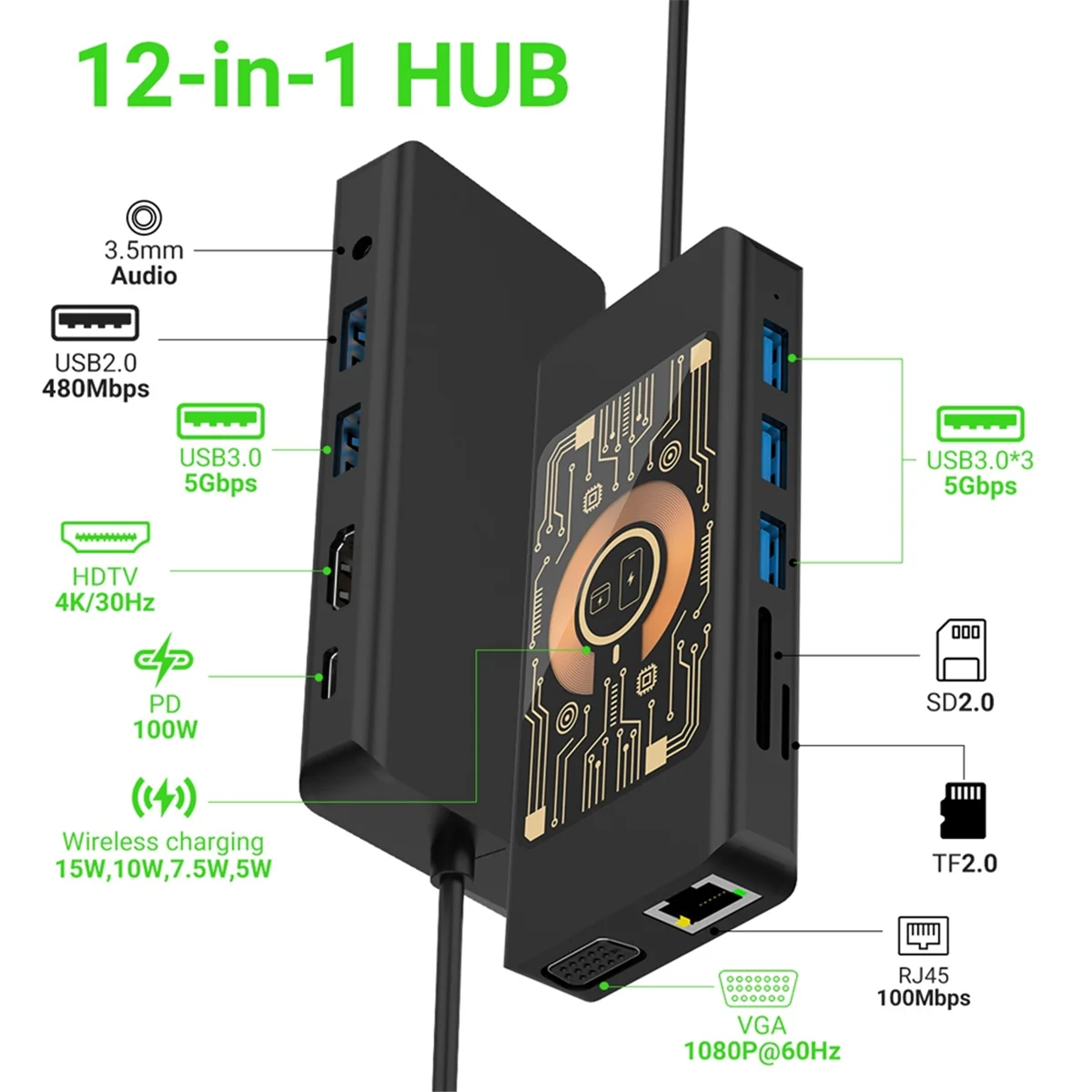 12-in-1 HUB

3.5mm
Audio

USB2.0
480Mbps

USB3.0
5Gbps

HDTV
4K/30Hz

PD
100W

Wireless charging
15W,10W,7.5W,5W

USB3.0*3
5Gbps

SD2.0

TF2.0

RJ45
100Mbps

VGA
1080P@60Hz