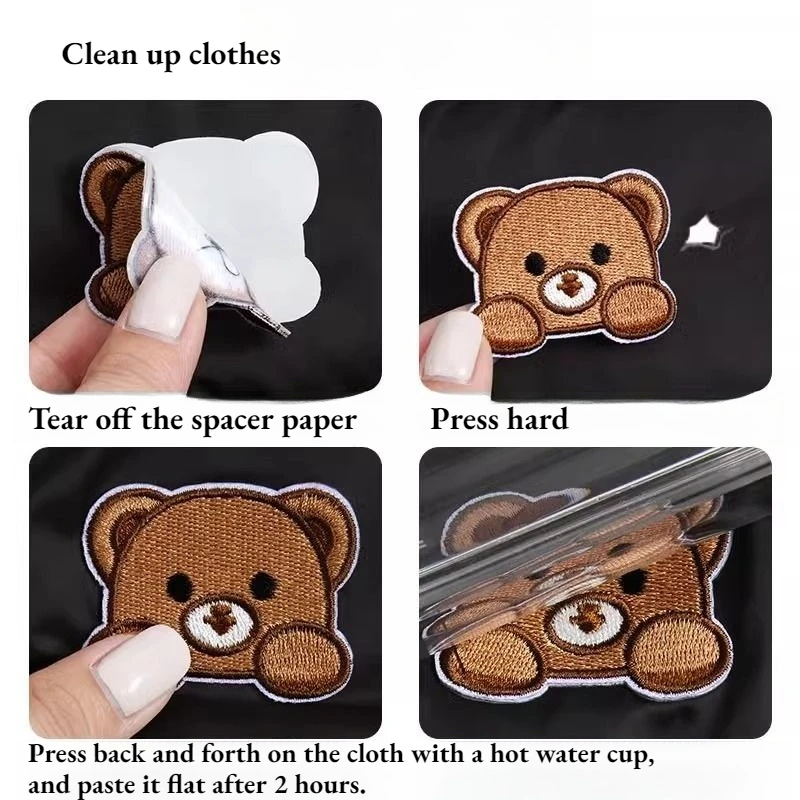 Clean up clothes

Tear off the spacer paper

Press hard

Press back and forth on the cloth with a hot water cup, and paste it flat after 2 hours.