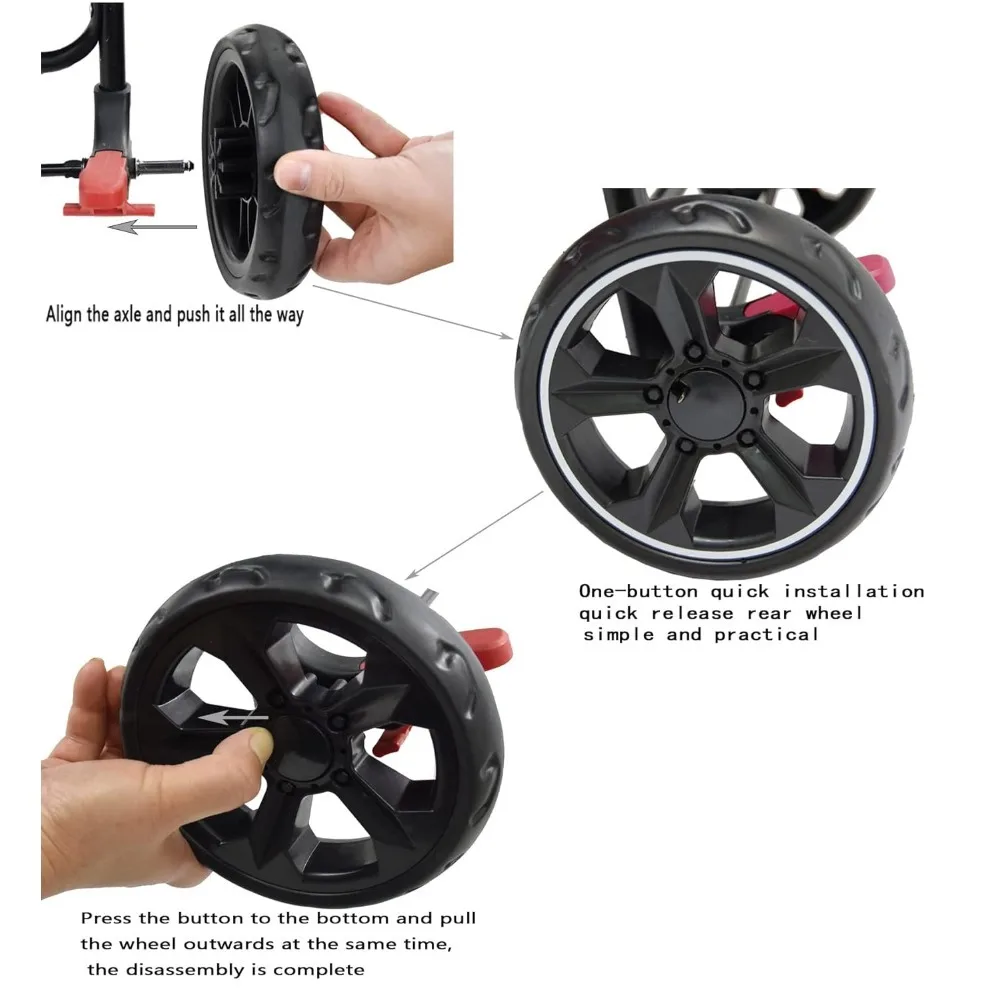 Align the axle and push it all the way

One-button quick installation
quick release rear wheel
simple and practical

Press the button to the bottom and pull the wheel outwards at the same time, the disassembly is complete