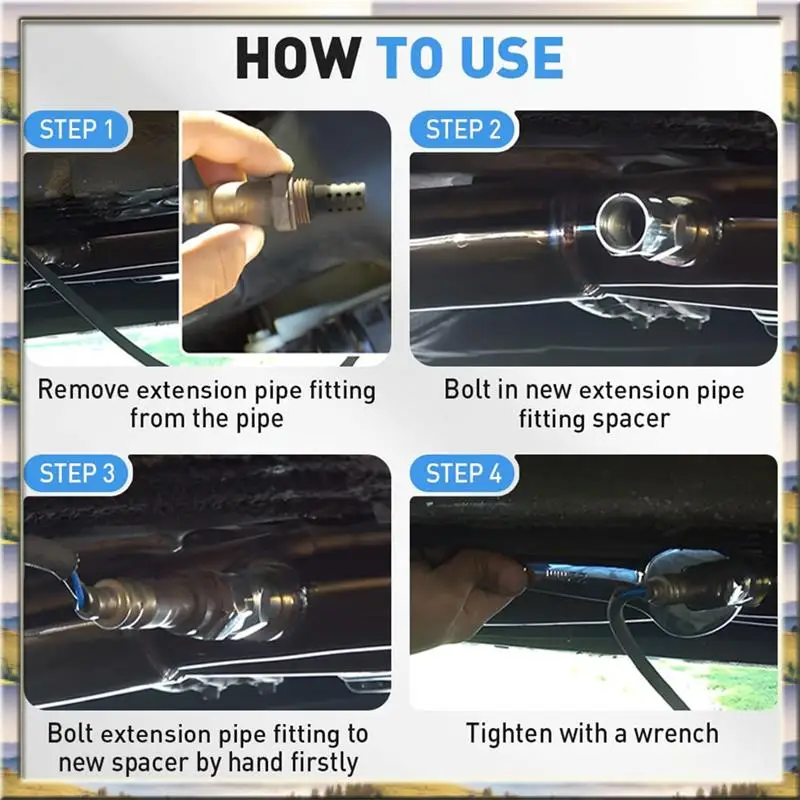 HOW TO USE

STEP 1

Remove extension pipe fitting from the pipe

STEP 2

Bolt in new extension pipe fitting spacer

STEP 3

Bolt extension pipe fitting to new spacer by hand firstly

STEP 4

Tighten with a wrench