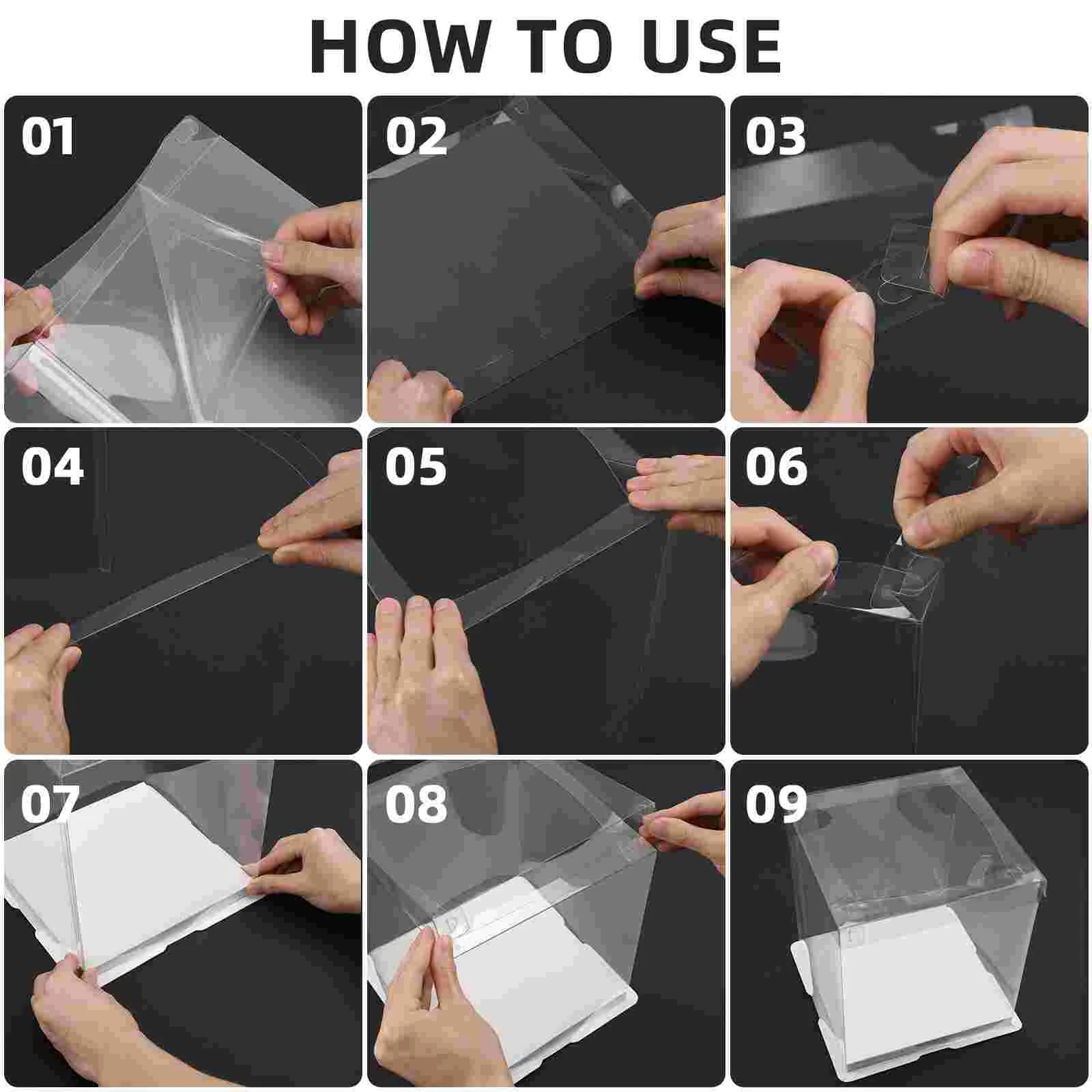 HOW TO USE

01

02

03

04

05

06

07

08

09