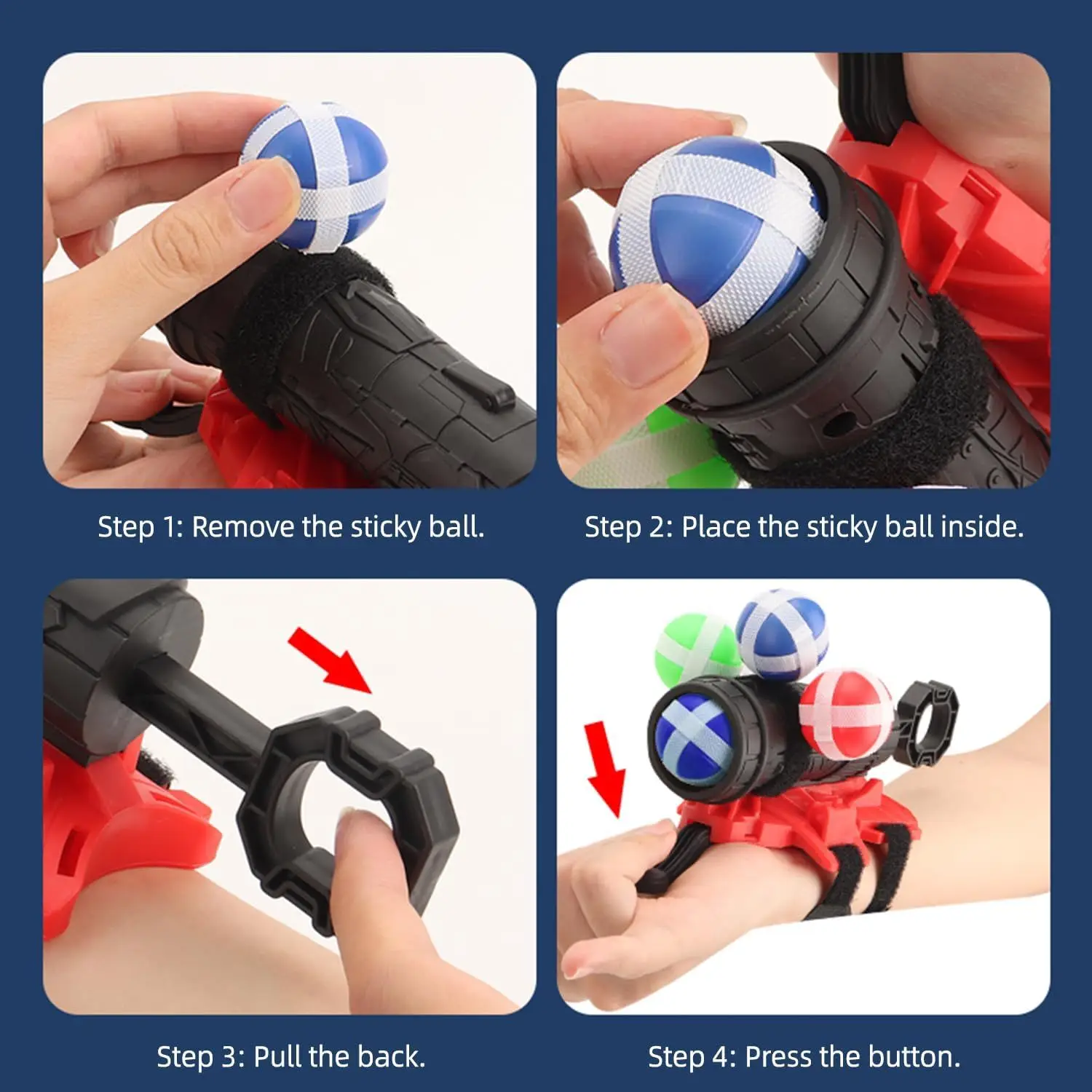 Step 1: Remove the sticky ball.

Step 2: Place the sticky ball inside.

Step 3: Pull the back.

Step 4: Press the button.