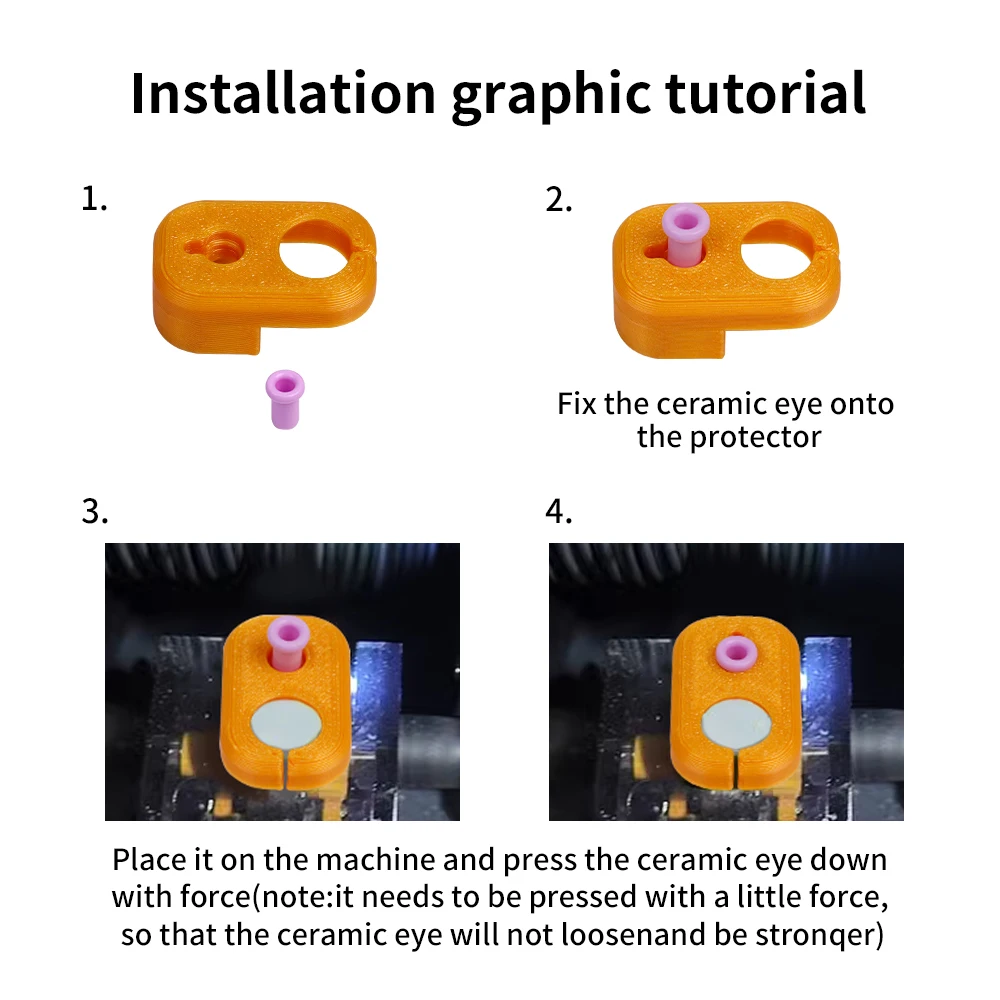 Installation graphic tutorial

1.

2.

Fix the ceramic eye onto the protector

3.

4.

Place it on the machine and press the ceramic eye down with force(note:it needs to be pressed with a little force, so that the ceramic eye will not loosenand be stronqer)