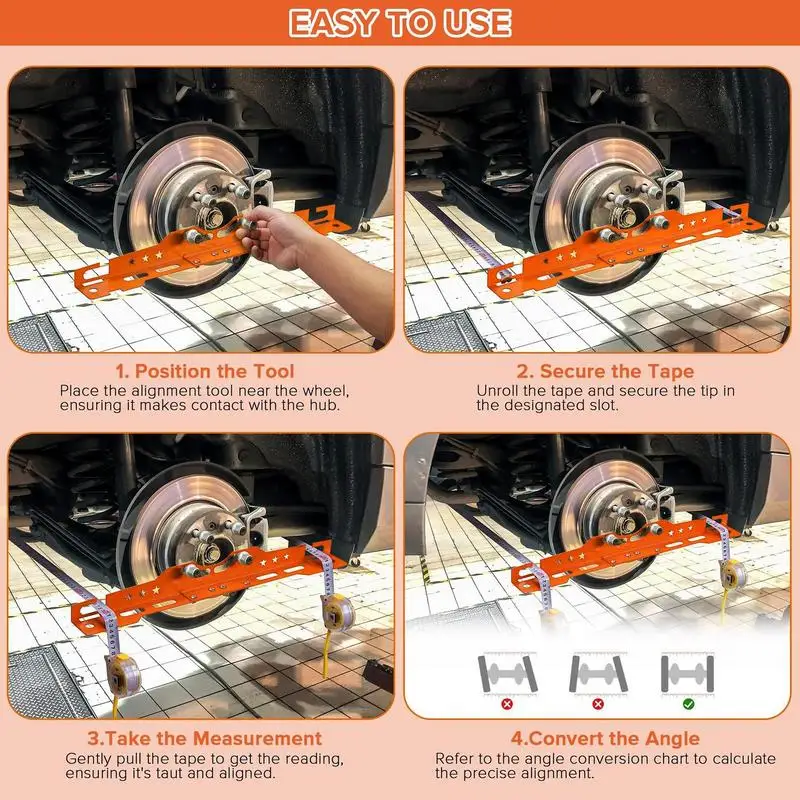 EASY TO USE

1. Position the Tool
Place the alignment tool near the wheel, ensuring it makes contact with the hub.

2. Secure the Tape
Unroll the tape and secure the tip in the designated slot.

3.Take the Measurement
Gently pull the tape to get the reading, ensuring it's taut and aligned.

4.Convert the Angle
Refer to the angle conversion chart to calculate the precise alignment.