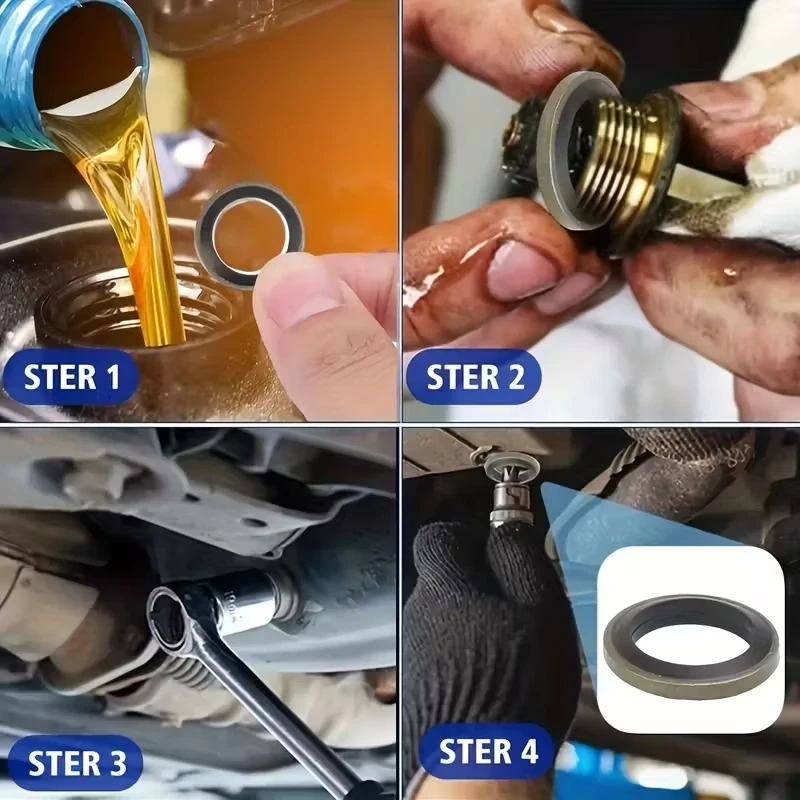 STER 1

STER 2

STER 3

STER 4