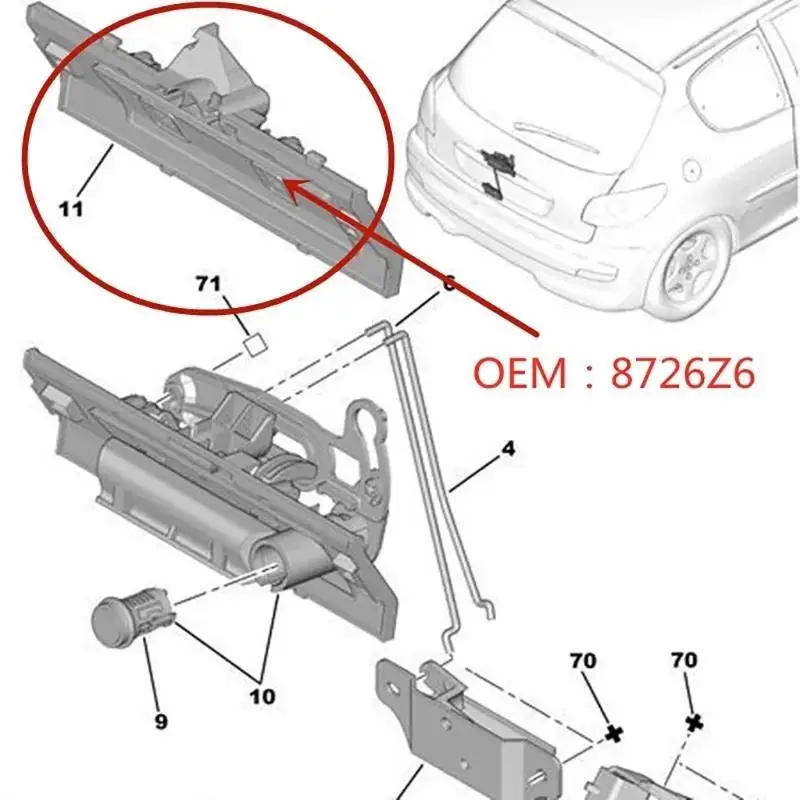 11

71

6

OEM：8726Z6

4

9

10

70

70