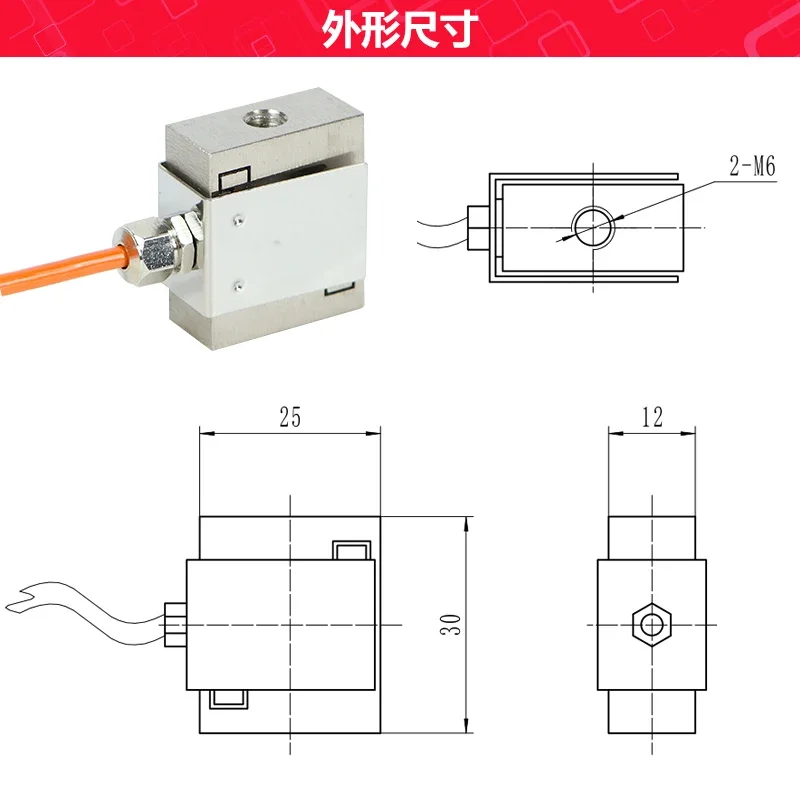 外形尺寸

2-M6

25

12

30