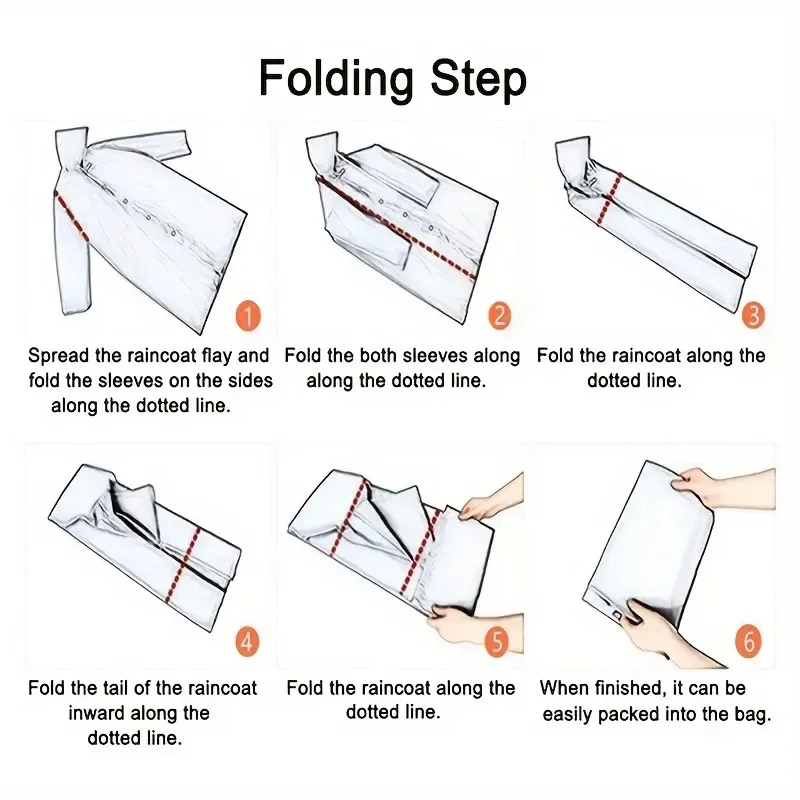 Folding Step

1
Spread the raincoat flay and fold the sleeves on the sides along the dotted line.

2
Fold the both sleeves along along the dotted line.

3
Fold the raincoat along the dotted line.

4
Fold the tail of the raincoat inward along the dotted line.

5
Fold the raincoat along the dotted line.

6
When finished, it can be easily packed into the bag.