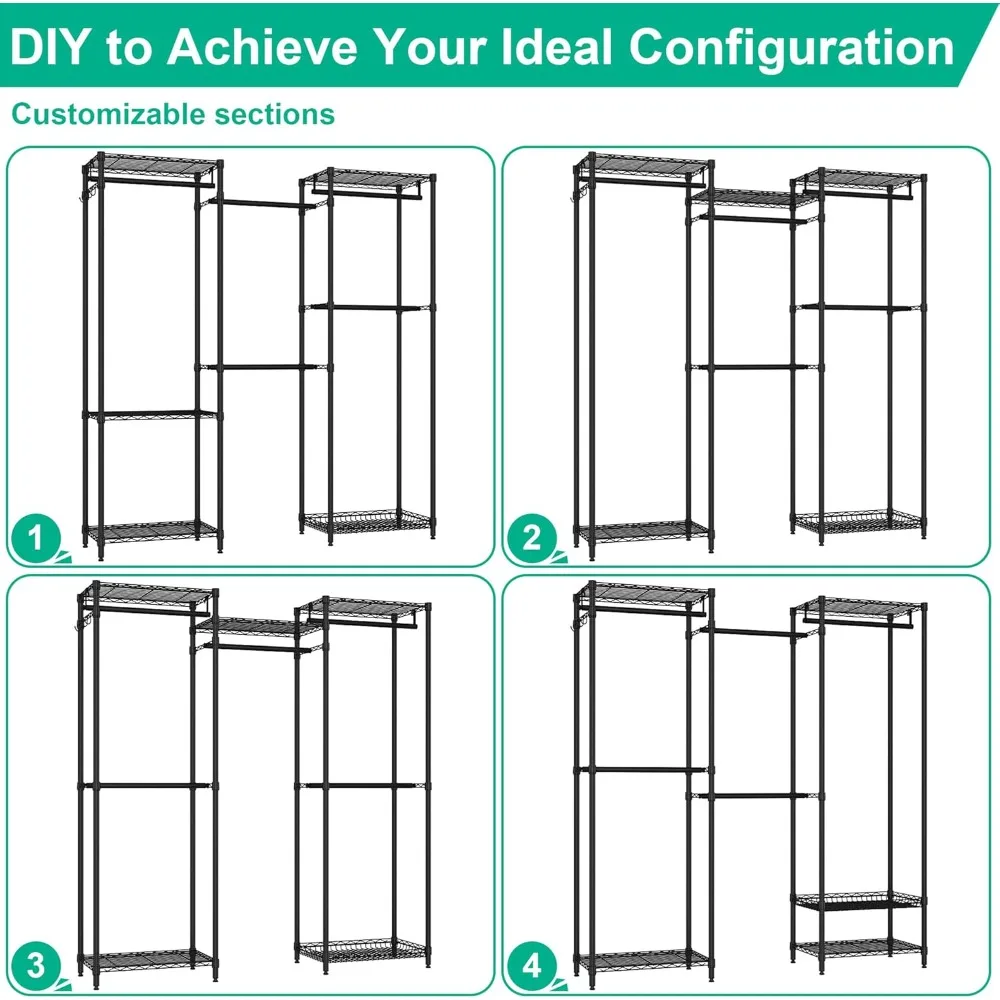 DIY to Achieve Your Ideal Configuration

Customizable sections

1

2

3

4