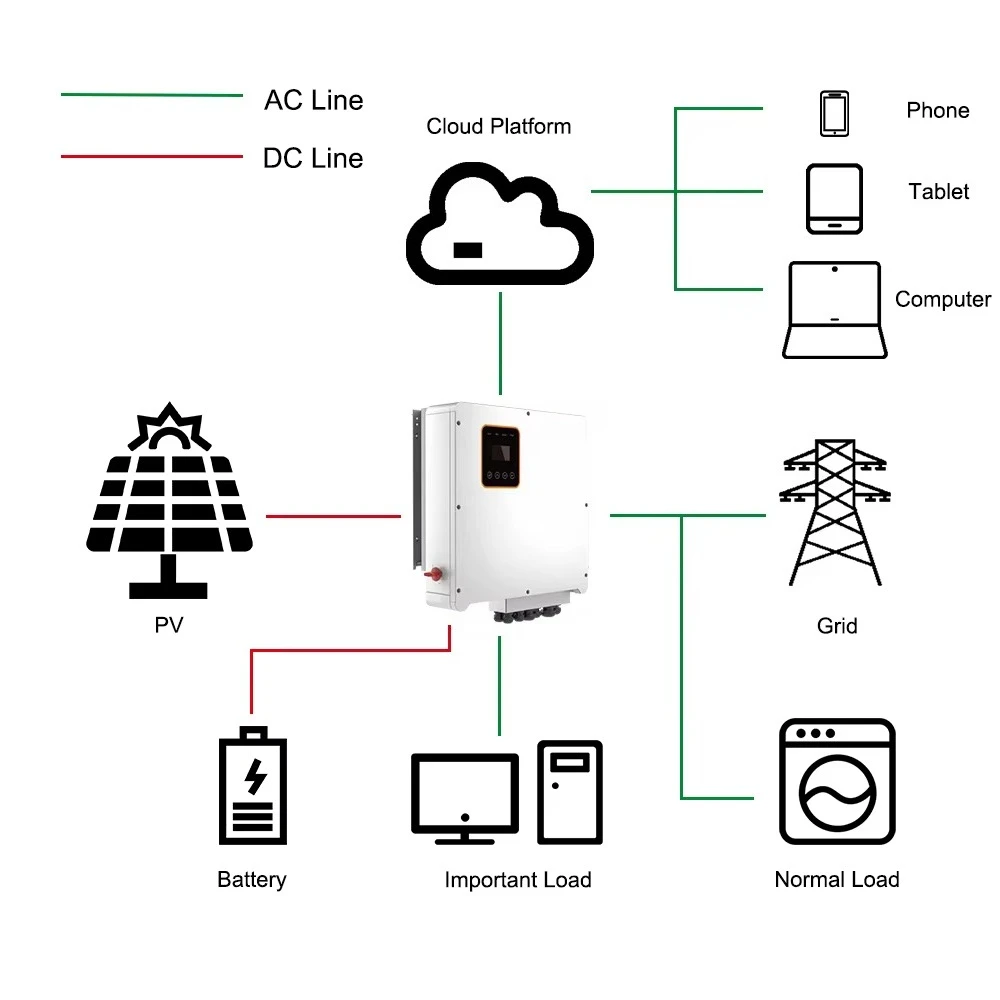 AC Line
DC Line
Cloud Platform
Phone
Tablet
Computer
PV
Grid
Battery
Important Load
Normal Load