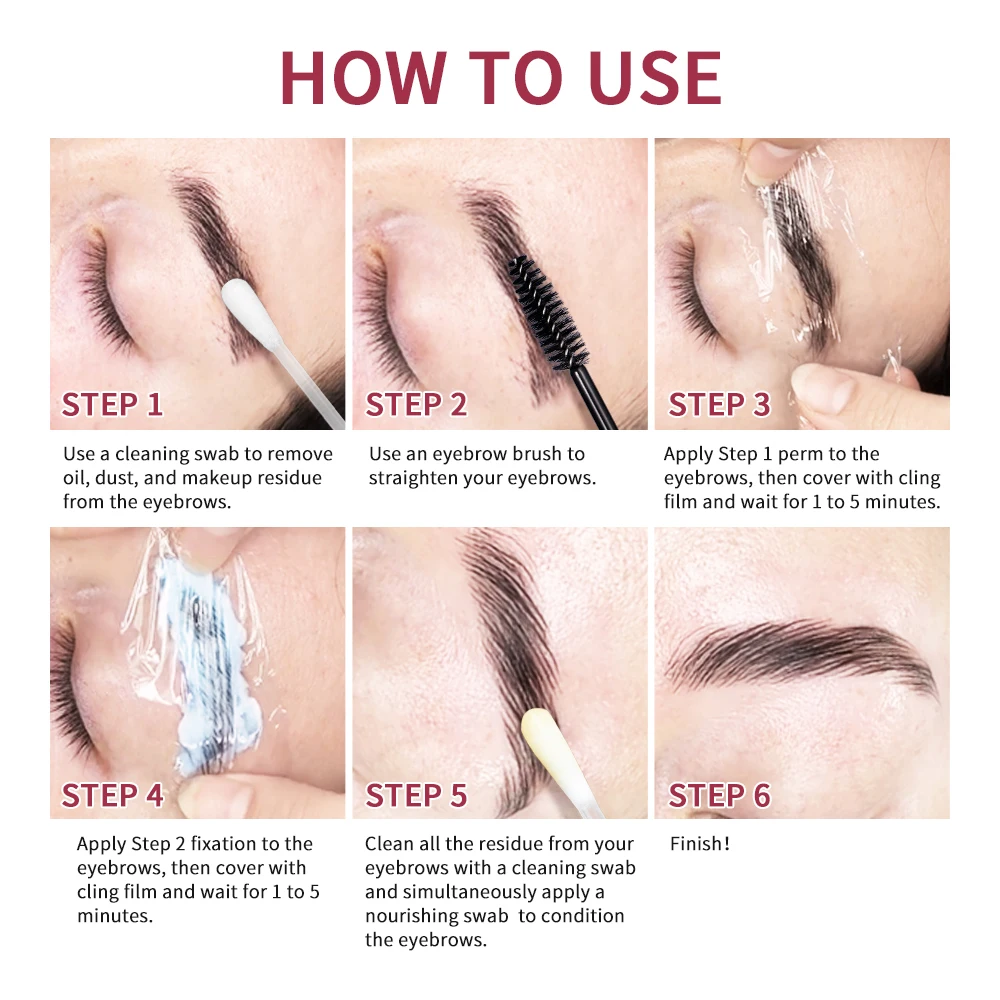 HOW TO USE

STEP 1

Use a cleaning swab to remove oil, dust, and makeup residue from the eyebrows.

STEP 2

Use an eyebrow brush to straighten your eyebrows.

STEP 3

Apply Step 1 perm to the eyebrows, then cover with cling film and wait for 1 to 5 minutes.

STEP 4

Apply Step 2 fixation to the eyebrows, then cover with cling film and wait for 1 to 5 minutes.

STEP 5

Clean all the residue from your eyebrows with a cleaning swab and simultaneously apply a nourishing swab to condition the eyebrows.

STEP 6

Finish!