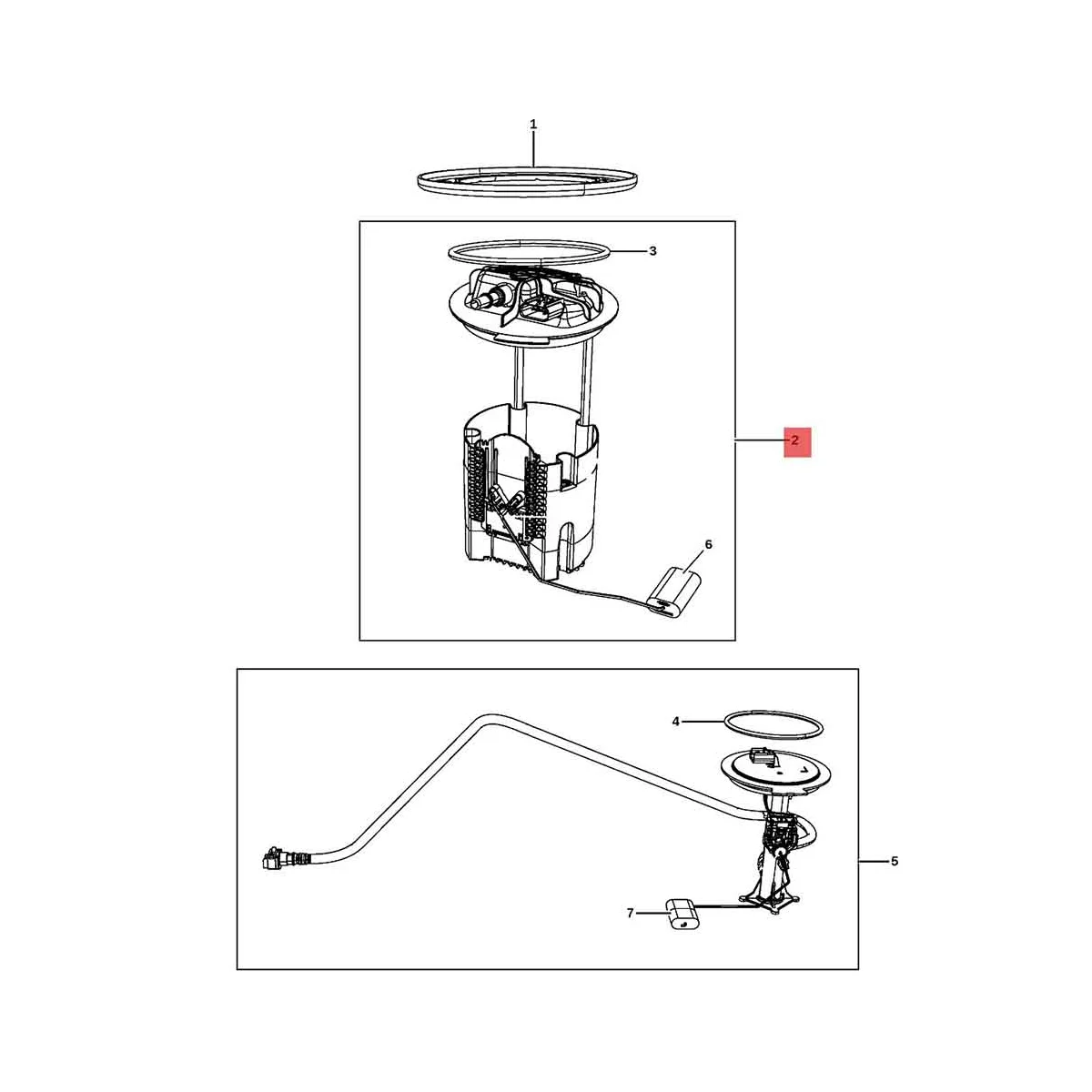 1
3
2
6
4
5
7