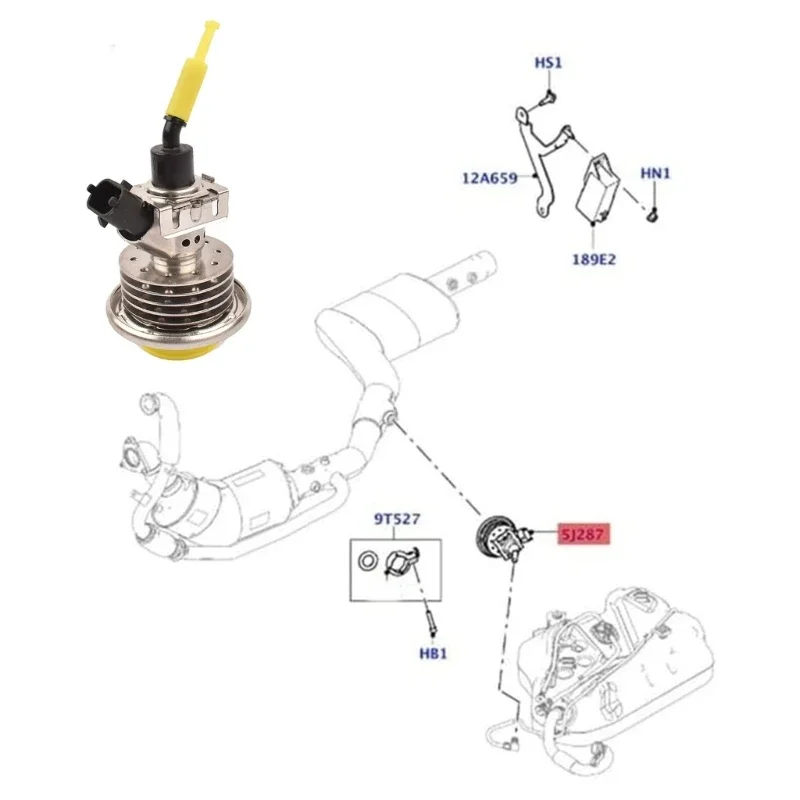 HS1

12A659

HN1

189E2

9T527

5J287

HB1