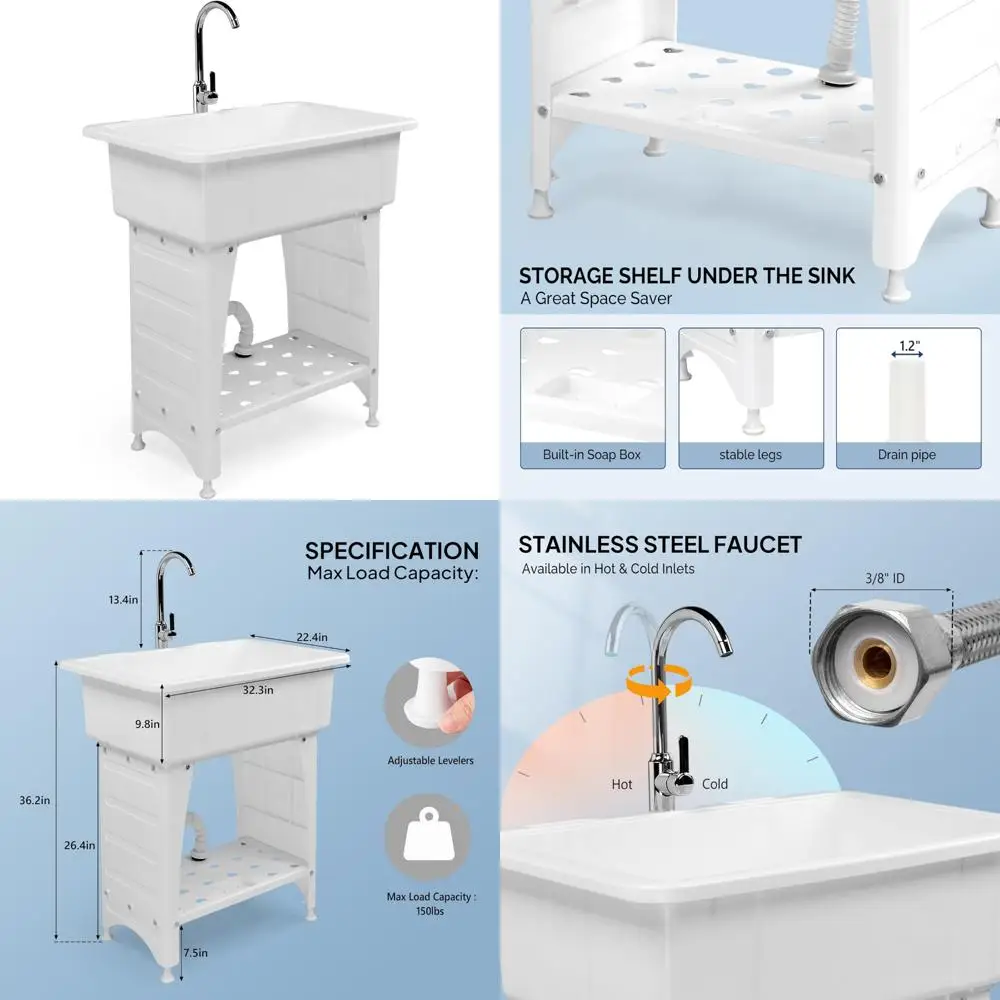 STORAGE SHELF UNDER THE SINK
A Great Space Saver

1.2"

Built-in Soap Box

stable legs

Drain pipe

SPECIFICATION
Max Load Capacity:

13.4in

22.4in

32.3in

9.8in

36.2in

26.4in

7.5in

Adjustable Levelers

Max Load Capacity : 150lbs

STAINLESS STEEL FAUCET
Available in Hot & Cold Inlets

3/8" ID

Hot

Cold