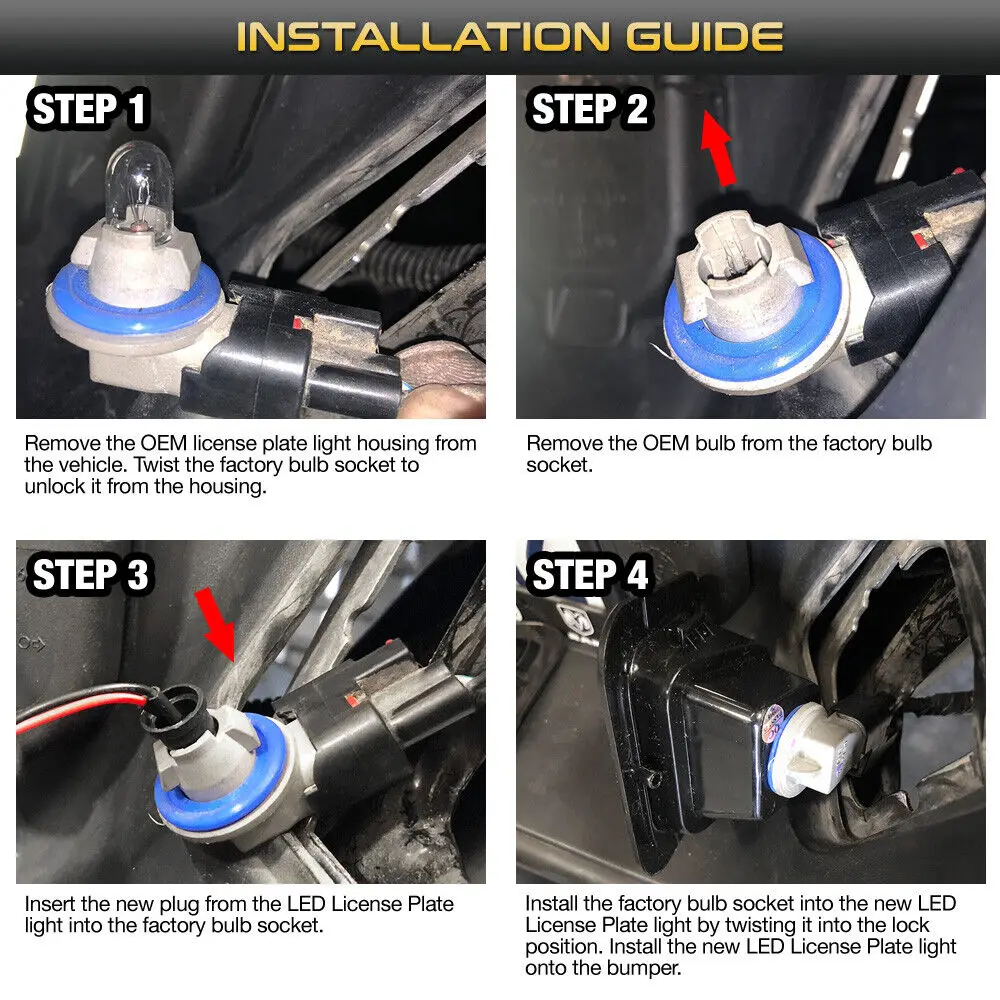 INSTALLATION GUIDE

STEP 1

Remove the OEM license plate light housing from the vehicle. Twist the factory bulb socket to unlock it from the housing.

STEP 2

Remove the OEM bulb from the factory bulb socket.

STEP 3

Insert the new plug from the LED License Plate light into the factory bulb socket.

STEP 4

Install the factory bulb socket into the new LED License Plate light by twisting it into the lock position. Install the new LED License Plate light onto the bumper.