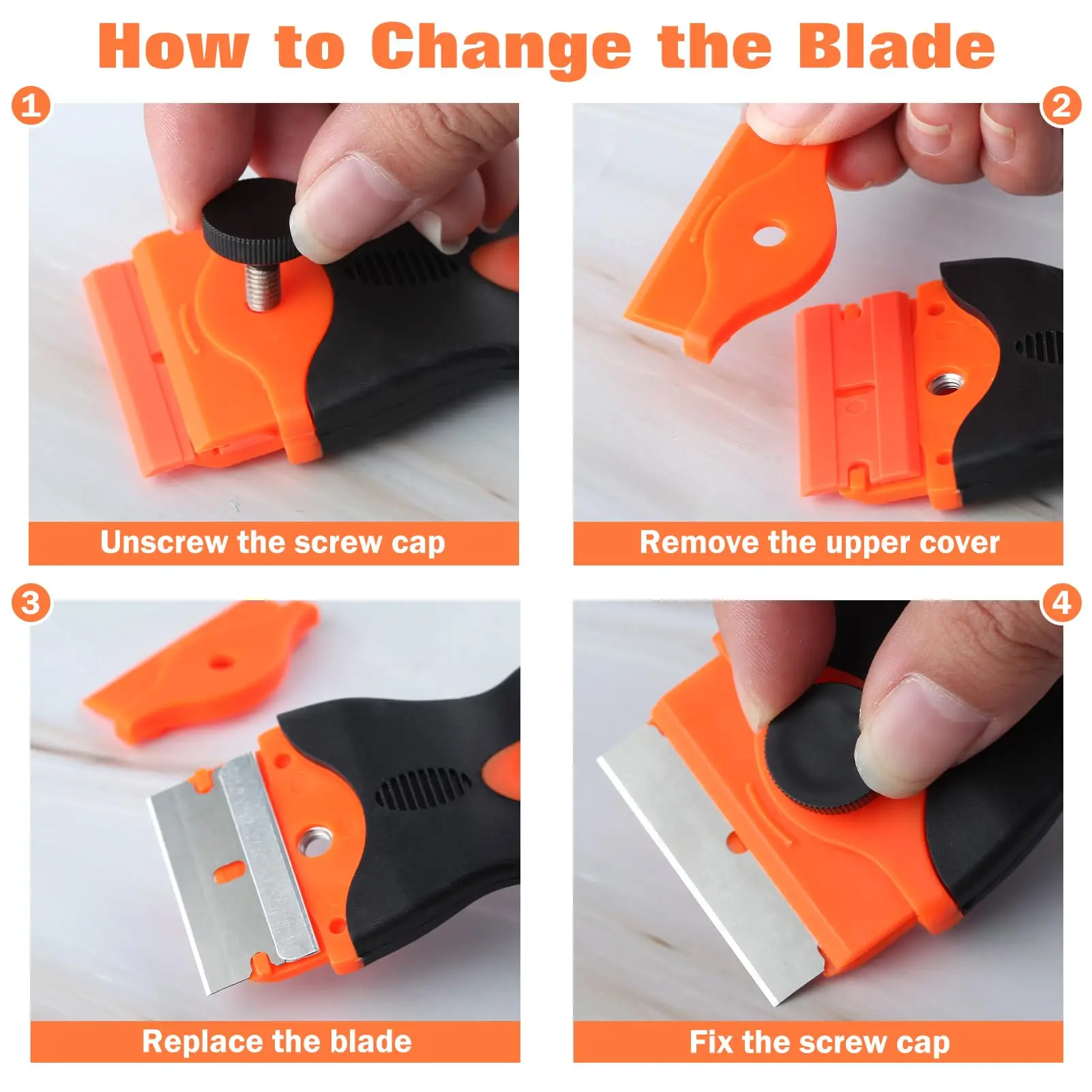 How to Change the Blade

1

Unscrew the screw cap

2

Remove the upper cover

3

Replace the blade

4

Fix the screw cap