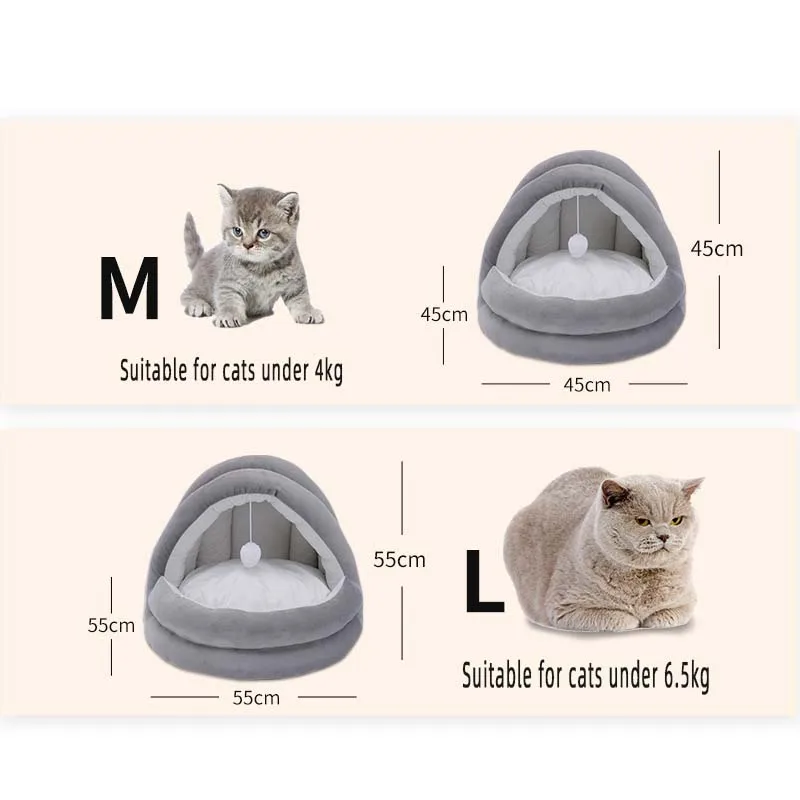 M

Suitable for cats under 4kg

45cm

45cm

45cm

55cm

55cm

55cm

L

Suitable for cats under 6.5kg